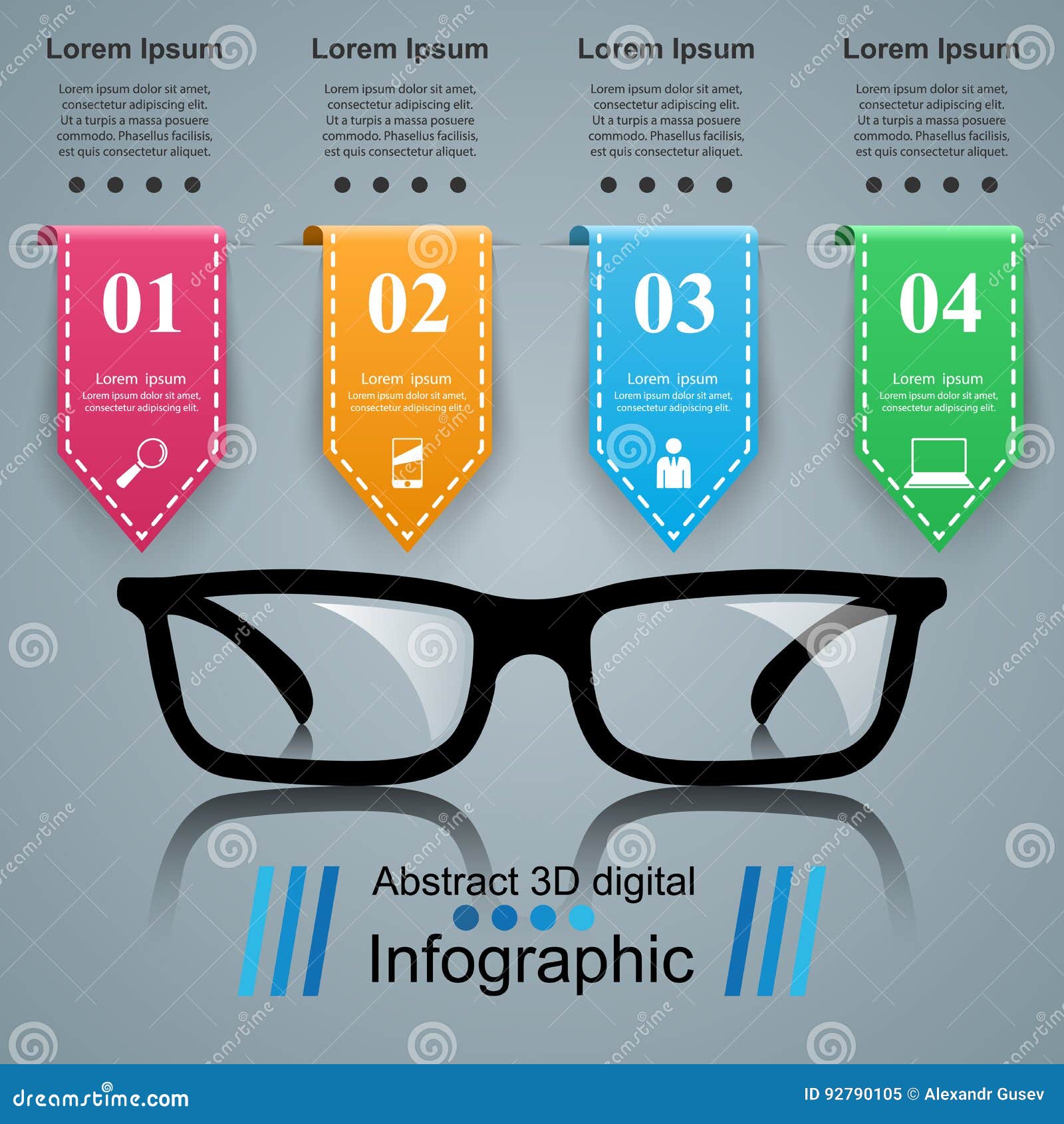 Lorem Ipsum

Lorem ipsum dolor sit amet, consectetur adipiscing elit. Ut a turpis a massa posuere commodo. Phasellus facilisis, est quis consectetur aliquet.

Lorem Ipsum

Lorem ipsum dolor sit amet, consectetur adipiscing elit. Ut a turpis a massa posuere commodo. Phasellus facilisis, est quis consectetur aliquet.

Lorem Ipsum

Lorem ipsum dolor sit amet, consectetur adipiscing elit. Ut a turpis a massa posuere commodo. Phasellus facilisis, est quis consectetur aliquet.

Lorem Ipsum

Lorem ipsum dolor sit amet, consectetur adipiscing elit. Ut a turpis a massa posuere commodo. Phasellus facilisis, est quis consectetur aliquet.

01
Lorem ipsum
Lorem ipsum dolor sit amet, consectetur adipiscing elit.

02
Lorem ipsum
Lorem ipsum dolor sit amet, consectetur adipiscing elit.

03
Lorem ipsum
Lorem ipsum dolor sit amet, consectetur adipiscing elit.

04
Lorem ipsum
Lorem ipsum dolor sit amet, consectetur adipiscing elit.

Abstract 3D digital
Infographic

dreamstime.com
ID 92790105 © Alexandr Gusev