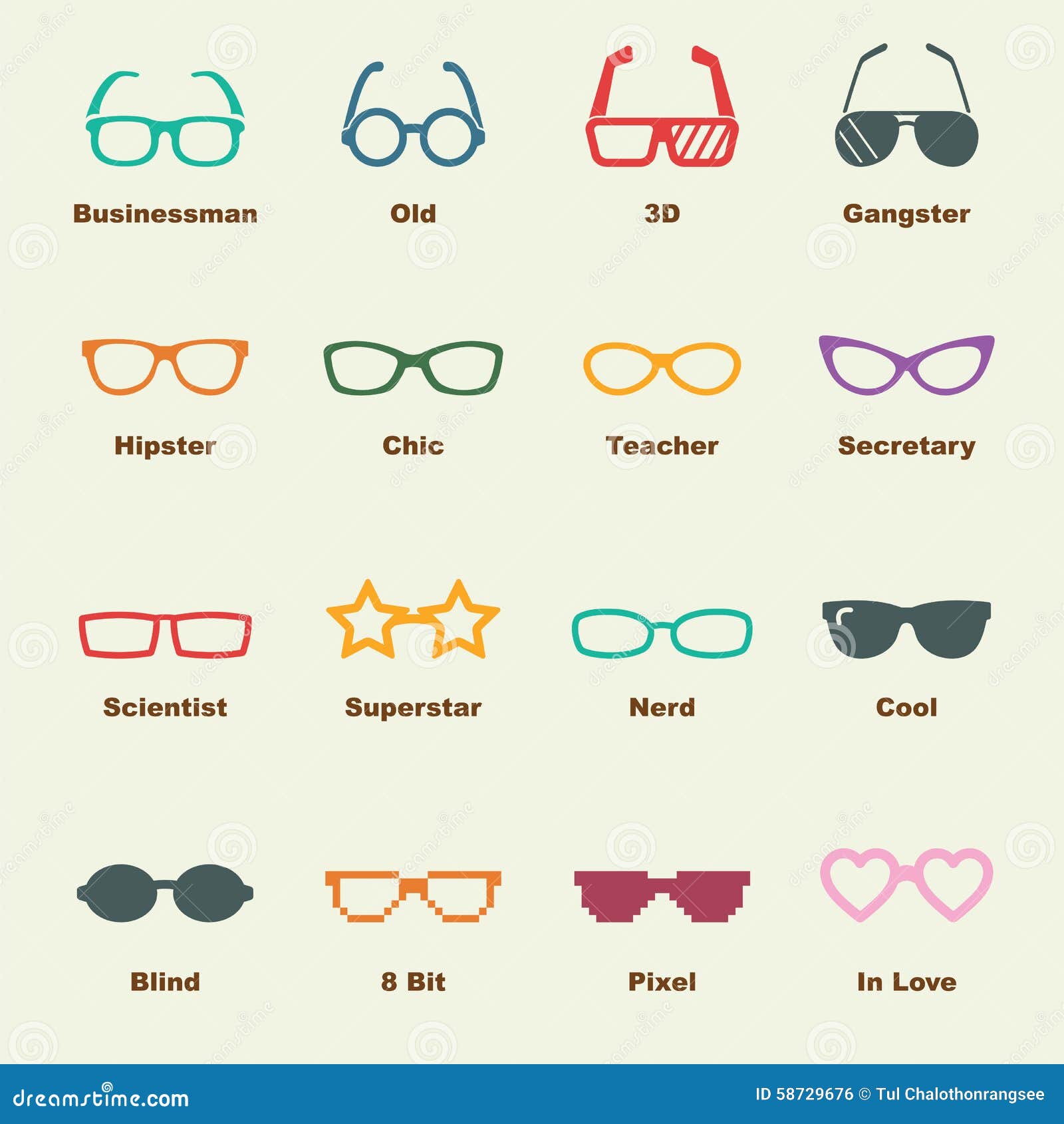 Businessman

Old

3D

Gangster

Hipster

Chic

Teacher

Secretary

Scientist

Superstar

Nerd

Cool

Blind

8 Bit

Pixel

In Love

dreamstime.com

ID 58729676 © Tul Chalothonrangsee