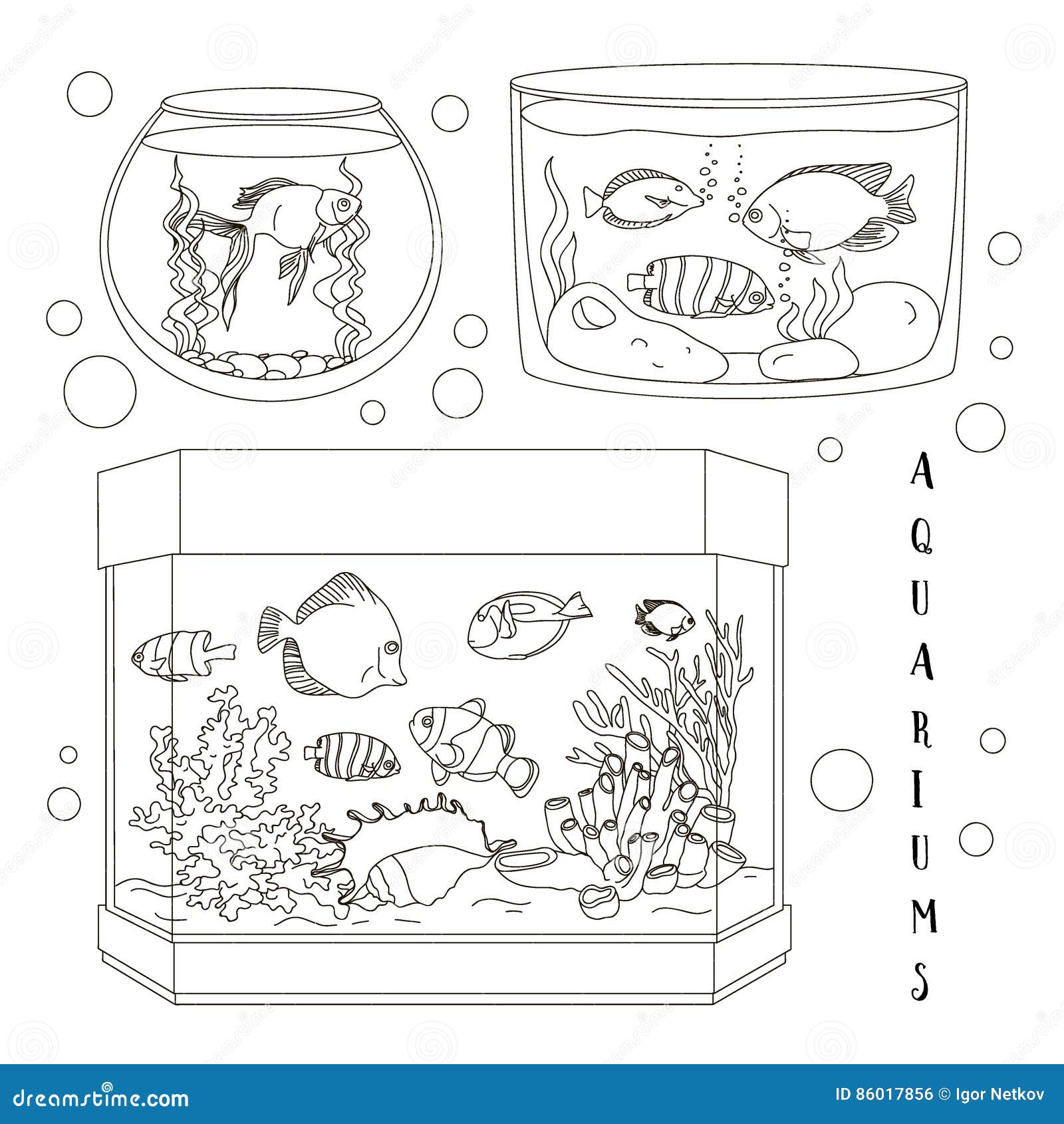 AQUARIUMS

dreamstime.com

ID 86017856 © Igor Netkov