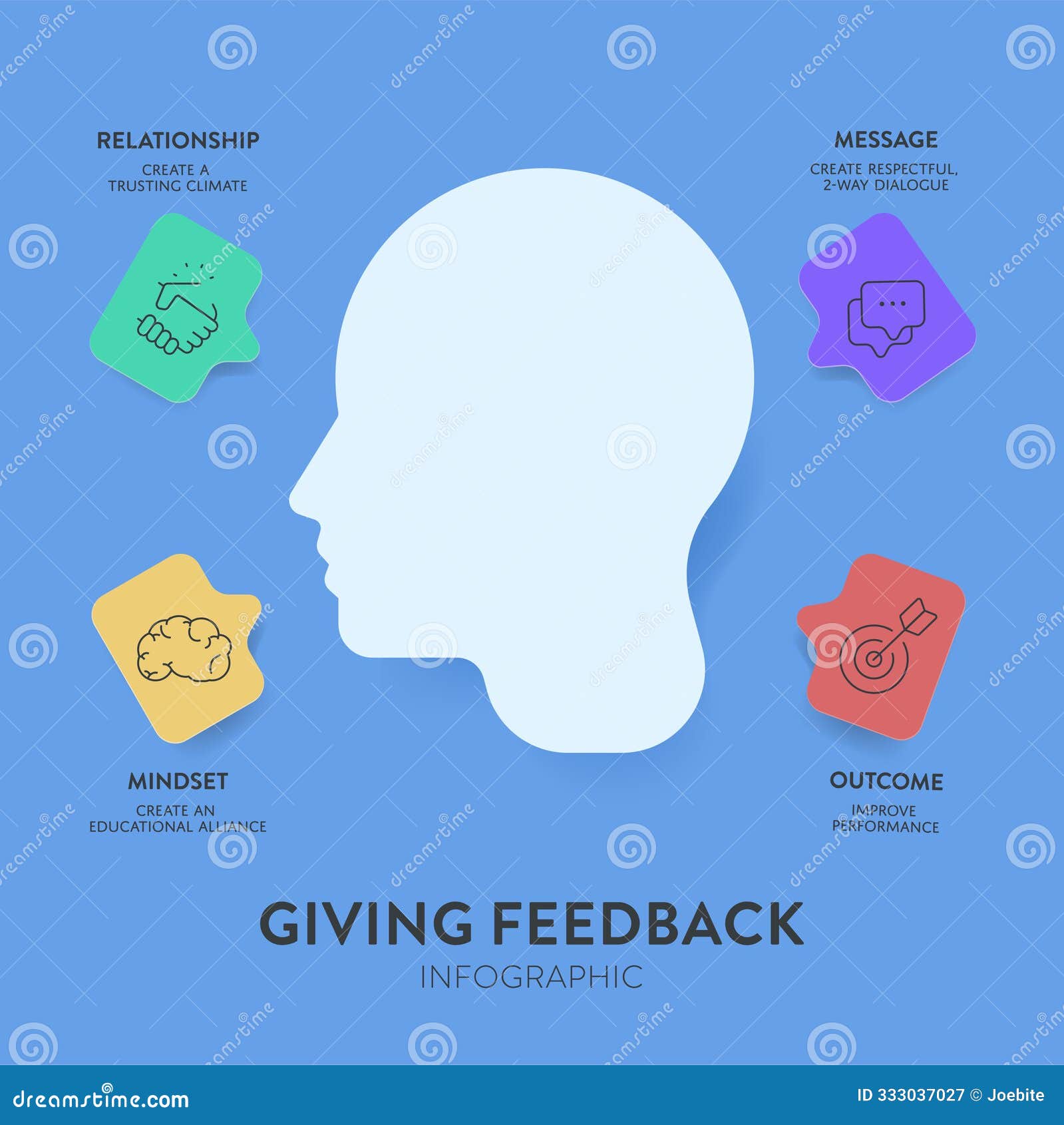 RELATIONSHIP
CREATE A TRUSTING CLIMATE

MESSAGE
CREATE RESPECTFUL, 2-WAY DIALOGUE

MINDSET
CREATE AN EDUCATIONAL ALLIANCE

OUTCOME
IMPROVE PERFORMANCE

GIVING FEEDBACK
INFOGRAPHIC

dreamstime.com
ID 333037027 © Joebite