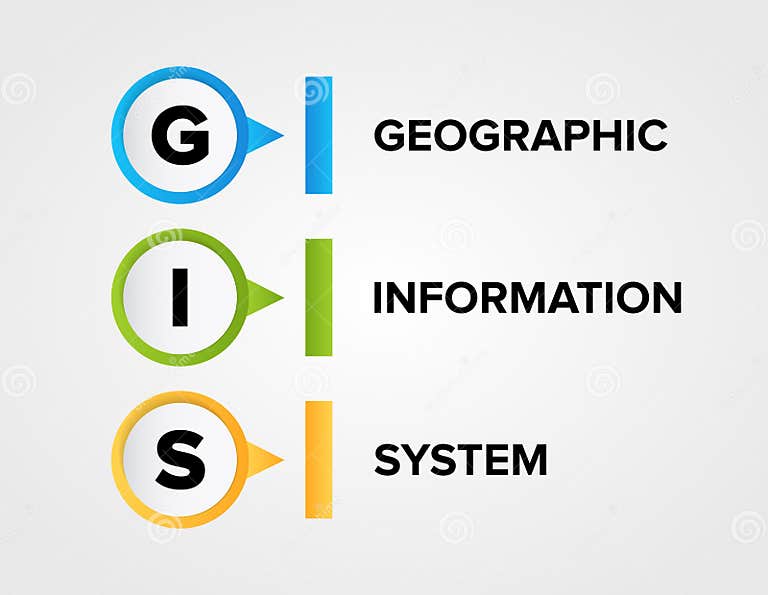 G GEOGRAPHIC

I INFORMATION

S SYSTEM