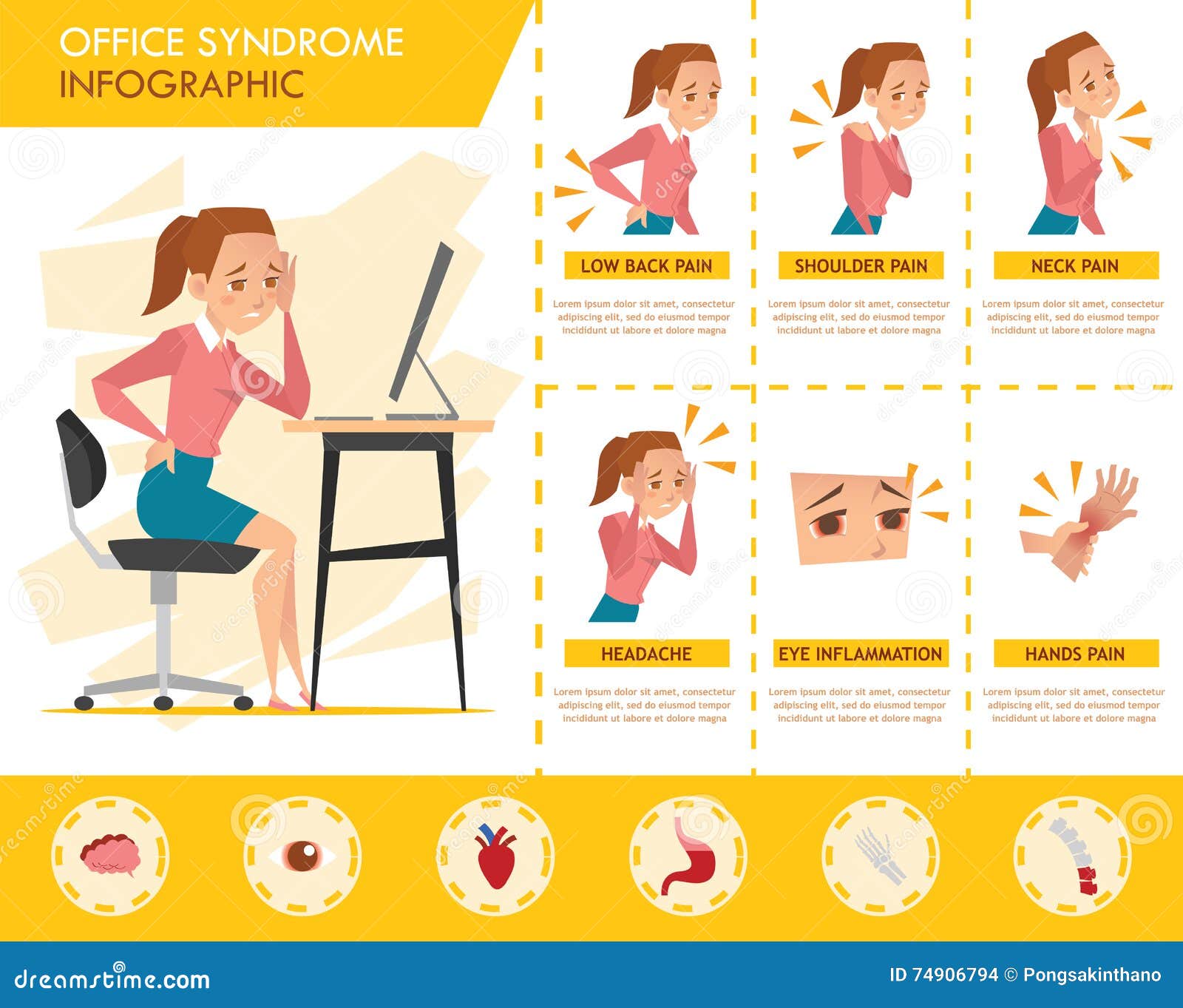 OFFICE SYNDROME
INFOGRAPHIC

LOW BACK PAIN

Lorem ipsum dolor sit amet, consectetur adipiscing elit, sed do eiusmod tempor incididunt ut labore et dolore magna

SHOULDER PAIN

Lorem ipsum dolor sit amet, consectetur adipiscing elit, sed do eiusmod tempor incididunt ut labore et dolore magna

NECK PAIN

Lorem ipsum dolor sit amet, consectetur adipiscing elit, sed do eiusmod tempor incididunt ut labore et dolore magna

HEADACHE

Lorem ipsum dolor sit amet, consectetur adipiscing elit, sed do eiusmod tempor incididunt ut labore et dolore magna

EYE INFLAMMATION

Lorem ipsum dolor sit amet, consectetur adipiscing elit, sed do eiusmod tempor incididunt ut labore et dolore magna

HANDS PAIN

Lorem ipsum dolor sit amet, consectetur adipiscing elit, sed do eiusmod tempor incididunt ut labore et dolore magna

dreamstime.com

ID 74906794 © Pongsakinthano