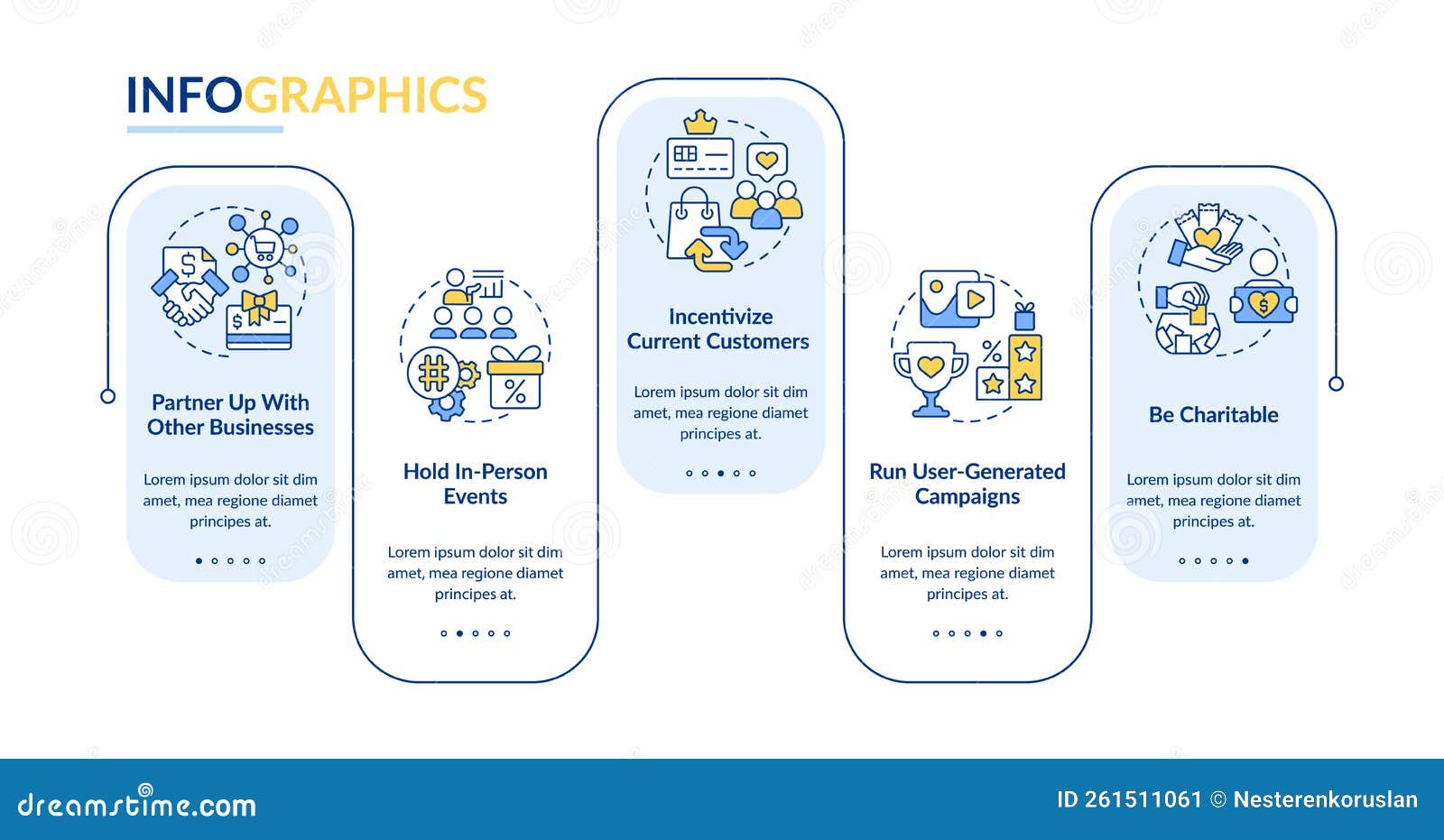 INFOGRAPHICS

Partner Up With Other Businesses

Lorem ipsum dolor sit dim amet, mea regione diamet principes at.

Hold In-Person Events

Lorem ipsum dolor sit dim amet, mea regione diamet principes at.

Incentivize Current Customers

Lorem ipsum dolor sit dim amet, mea regione diamet principes at.

Run User-Generated Campaigns

Lorem ipsum dolor sit dim amet, mea regione diamet principes at.

Be Charitable

Lorem ipsum dolor sit dim amet, mea regione diamet principes at.

dreamstime.com

ID 261511061 © Nesterenkoruslan