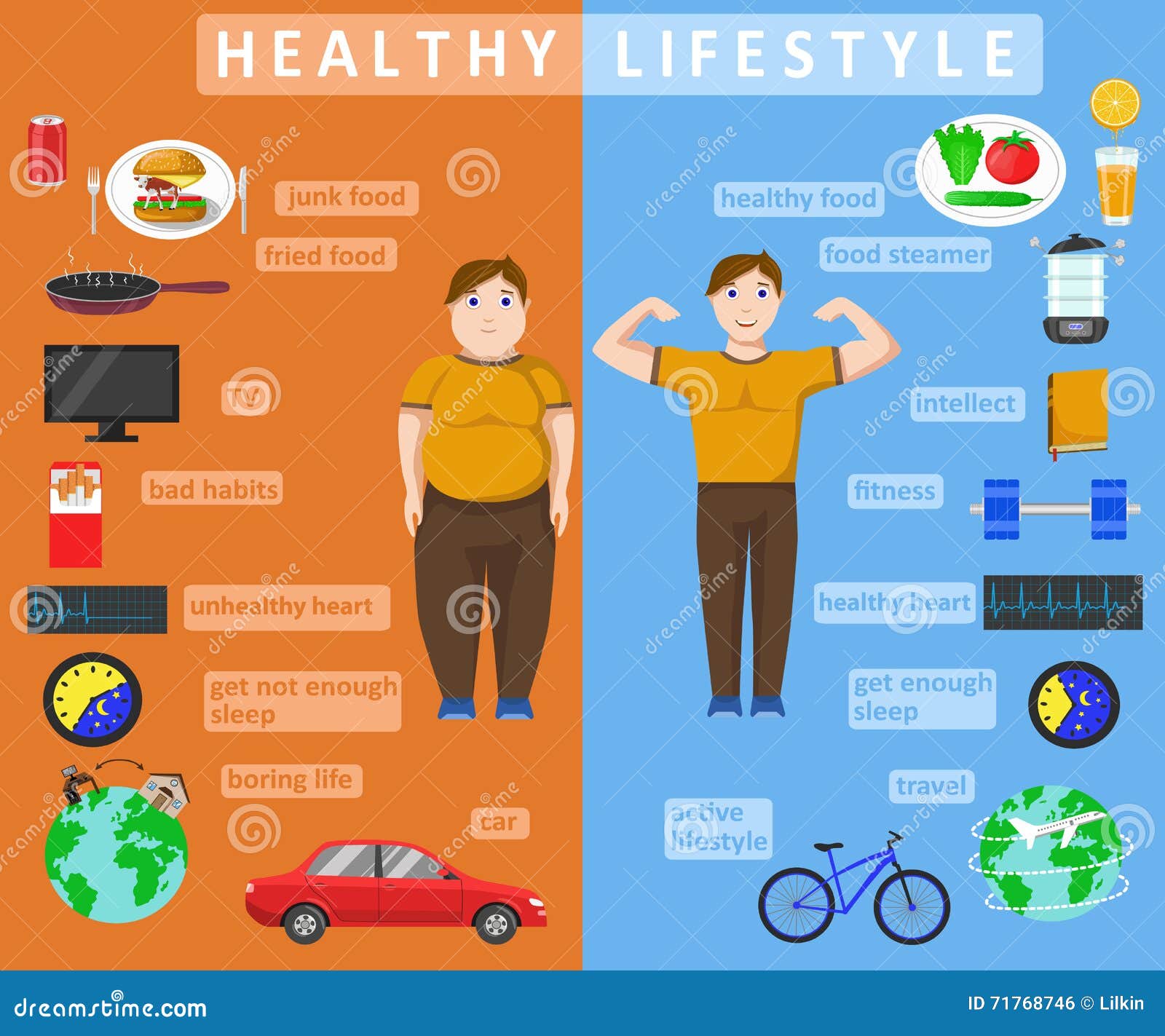 HEALTHY LIFESTYLE

junk food

fried food

TV

bad habits

unhealthy heart

get not enough sleep

boring life

car

healthy food

food steamer

intellect

fitness

healthy heart

get enough sleep

travel

active lifestyle

dreamstime.com

ID 71768746 © Lilkin