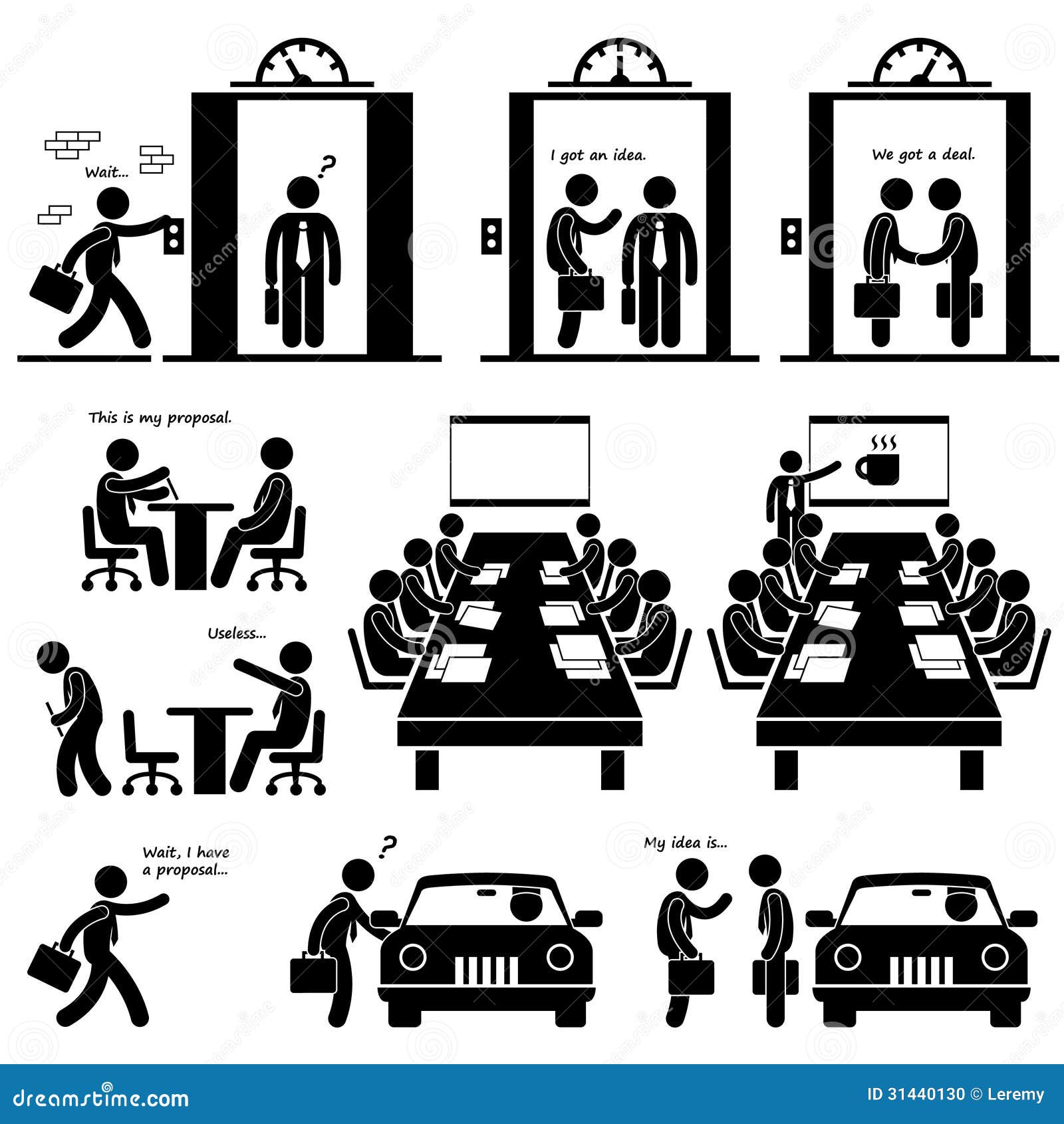 Wait...

?

I got an idea.

We got a deal.

This is my proposal.

Useless...

Wait, I have a proposal...

?

My idea is...

dreamstime.com

ID 31440130 © Leremy