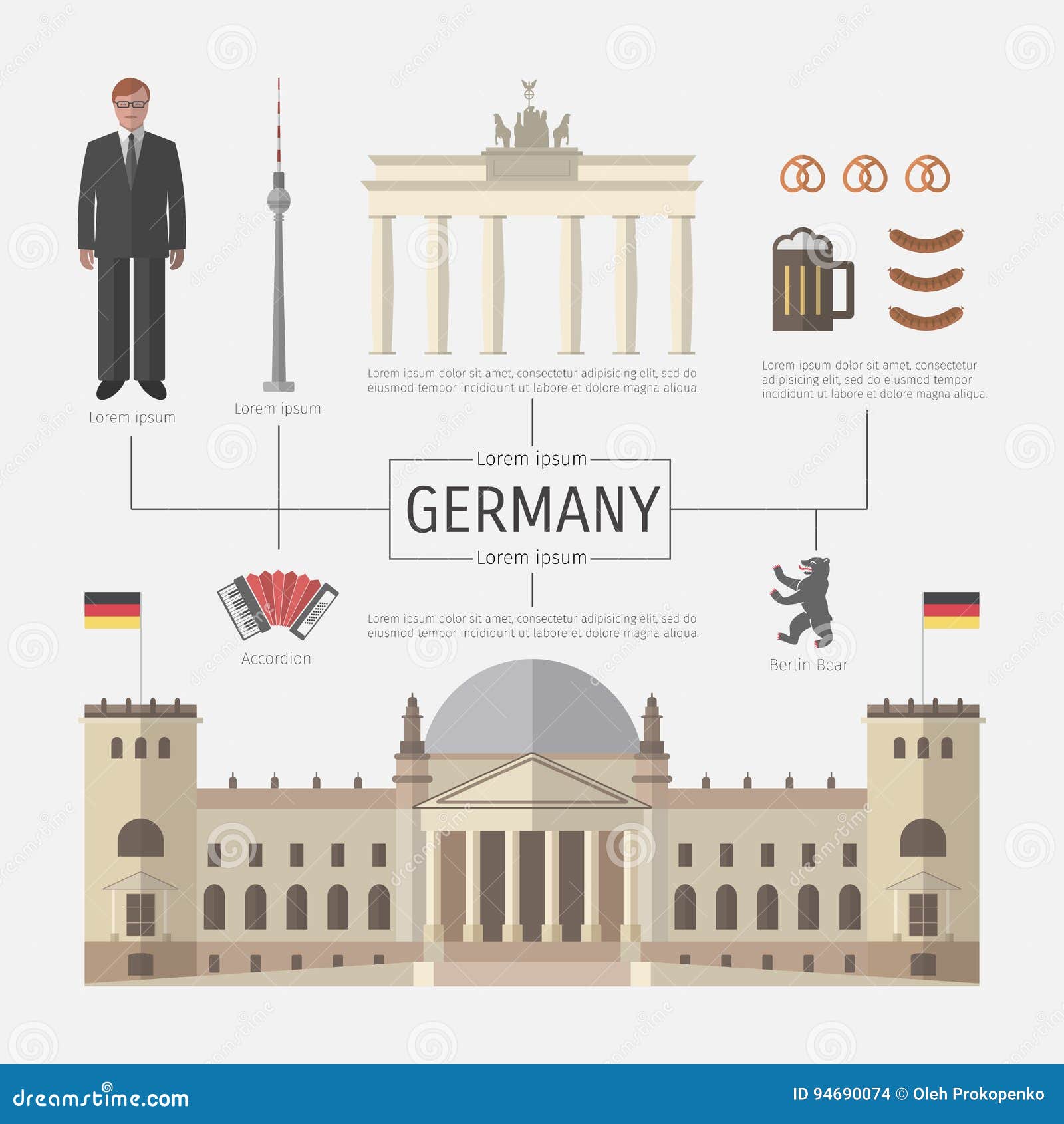 Lorem ipsum

Lorem ipsum

Lorem ipsum dolor sit amet, consectetur adipisicing elit, sed do eiusmod tempor incididunt ut labore et dolore magna aliqua.

Lorem ipsum dolor sit amet, consectetur adipisicing elit, sed do eiusmod tempor incididunt ut labore et dolore magna aliqua.

Lorem ipsum

GERMANY

Lorem ipsum

Accordion

Lorem ipsum dolor sit amet, consectetur adipisicing elit, sed do eiusmod tempor incididunt ut labore et dolore magna aliqua.

Berlin Bear

dreamstime.com

ID 94690074 © Oleh Prokopenko