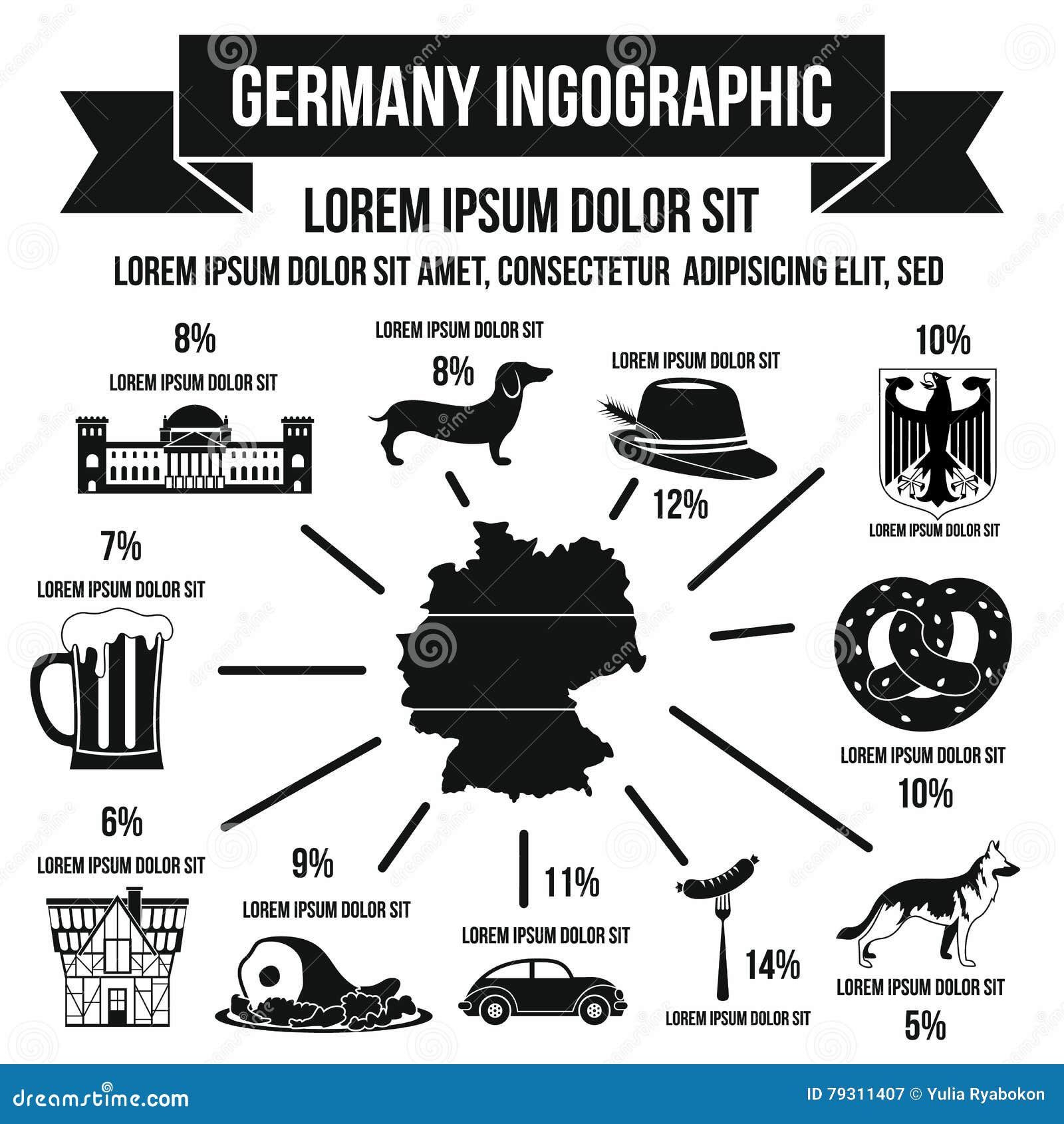 GERMANY INGOGRAPHIC

LOREM IPSUM DOLOR SIT

LOREM IPSUM DOLOR SIT AMET, CONSECTETUR ADIPISICING ELIT, SED

8%
LOREM IPSUM DOLOR SIT

LOREM IPSUM DOLOR SIT
8%

LOREM IPSUM DOLOR SIT
12%

10%
LOREM IPSUM DOLOR SIT

7%
LOREM IPSUM DOLOR SIT

LOREM IPSUM DOLOR SIT
10%

6%
LOREM IPSUM DOLOR SIT

9%
LOREM IPSUM DOLOR SIT

11%
LOREM IPSUM DOLOR SIT

14%
LOREM IPSUM DOLOR SIT

LOREM IPSUM DOLOR SIT
5%

dreamstime.com

ID 79311407 © Yulia Ryabokon