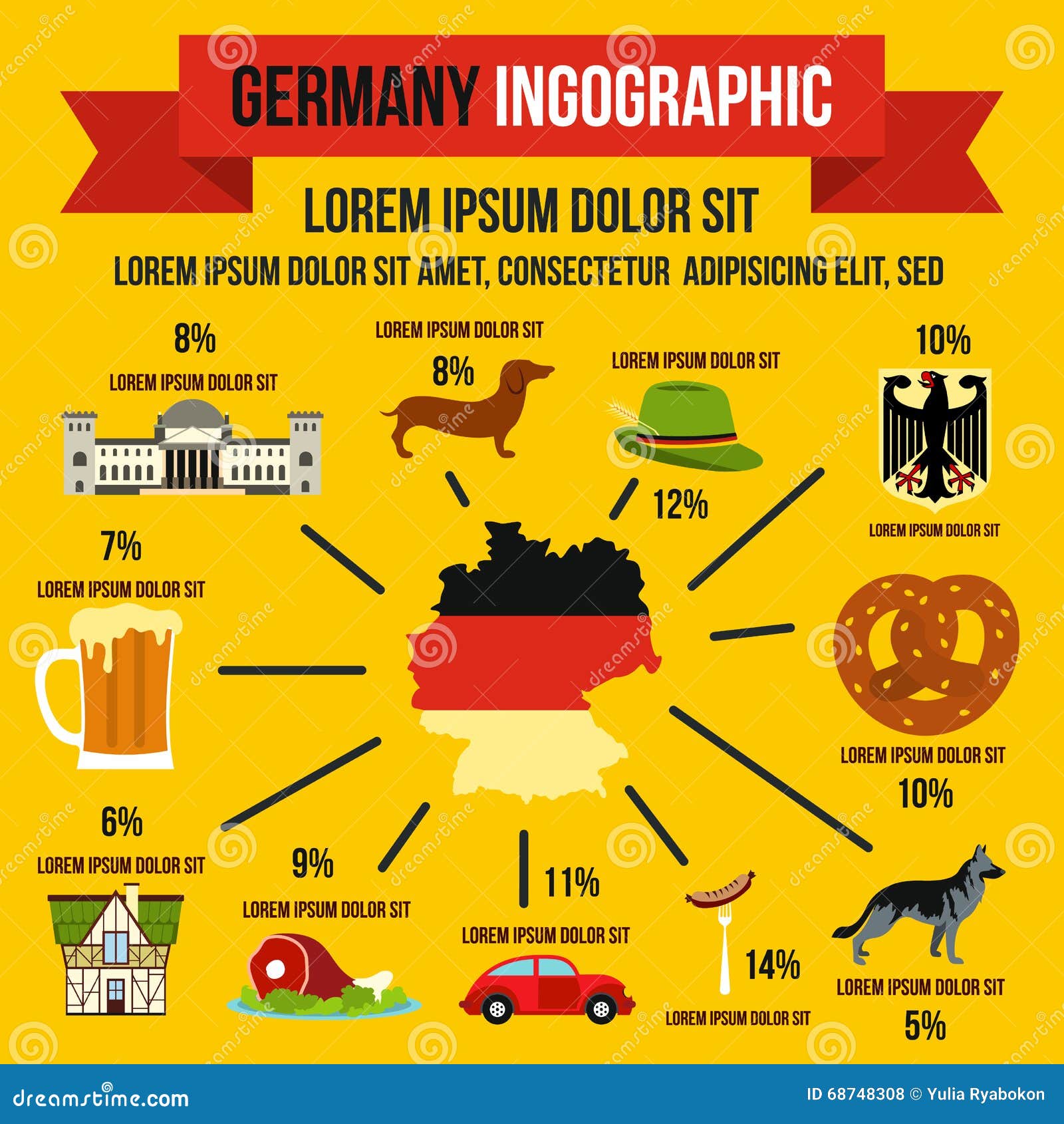 GERMANY INGOGRAPHIC

LOREM IPSUM DOLOR SIT

LOREM IPSUM DOLOR SIT AMET, CONSECTETUR ADIPISICING ELIT, SED

8%
LOREM IPSUM DOLOR SIT

LOREM IPSUM DOLOR SIT
8%

LOREM IPSUM DOLOR SIT
12%

10%
LOREM IPSUM DOLOR SIT

7%
LOREM IPSUM DOLOR SIT

LOREM IPSUM DOLOR SIT
10%

6%
LOREM IPSUM DOLOR SIT

9%
LOREM IPSUM DOLOR SIT

11%
LOREM IPSUM DOLOR SIT

14%
LOREM IPSUM DOLOR SIT

LOREM IPSUM DOLOR SIT
5%

dreamstime.com
ID 68748308 © Yulia Ryabokon