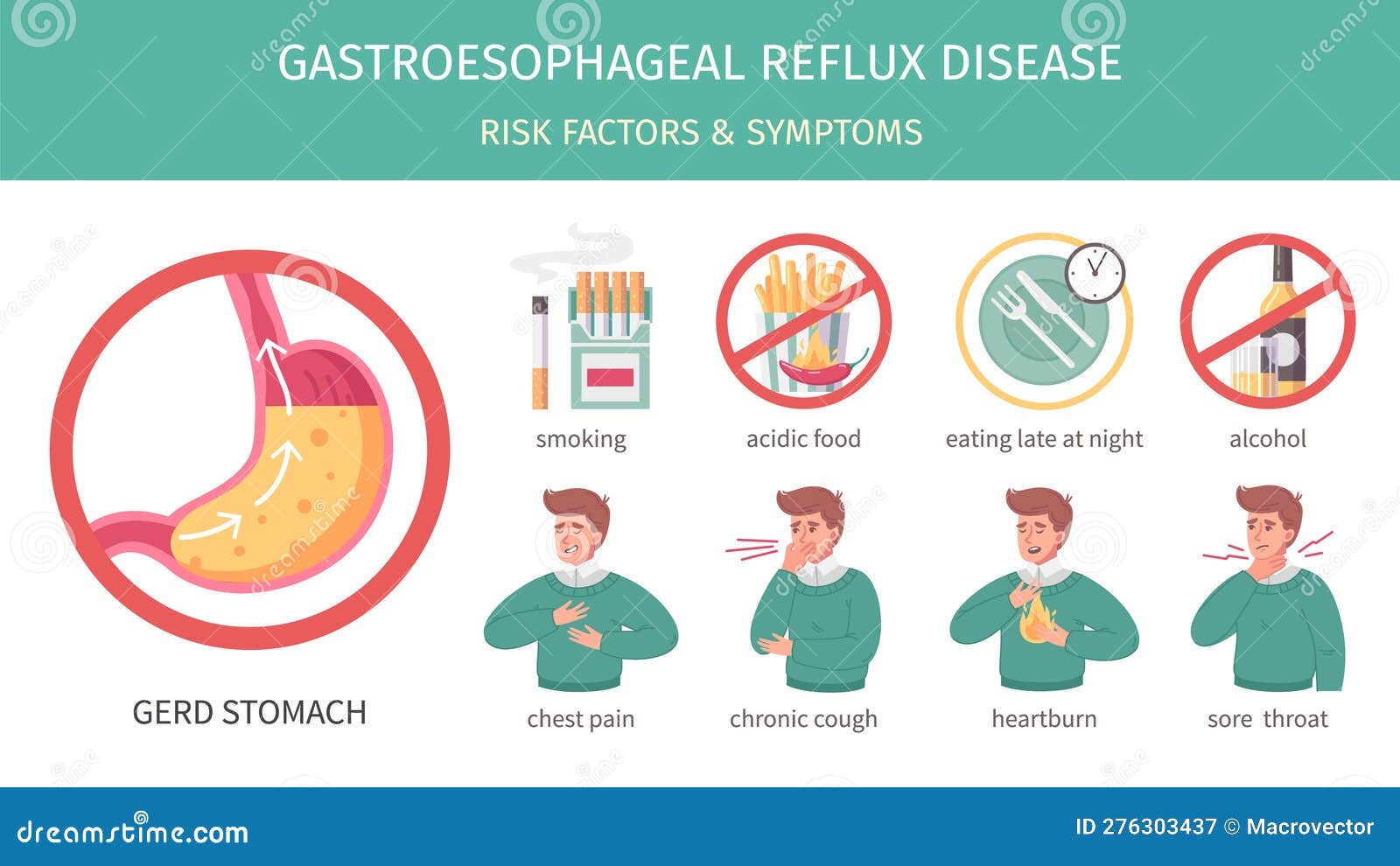 GASTROESOPHAGEAL REFLUX DISEASE

RISK FACTORS & SYMPTOMS

GERD STOMACH

smoking

acidic food

eating late at night

alcohol

chest pain

chronic cough

heartburn

sore throat

dreamstime.com

ID 276303437 © Macrovector