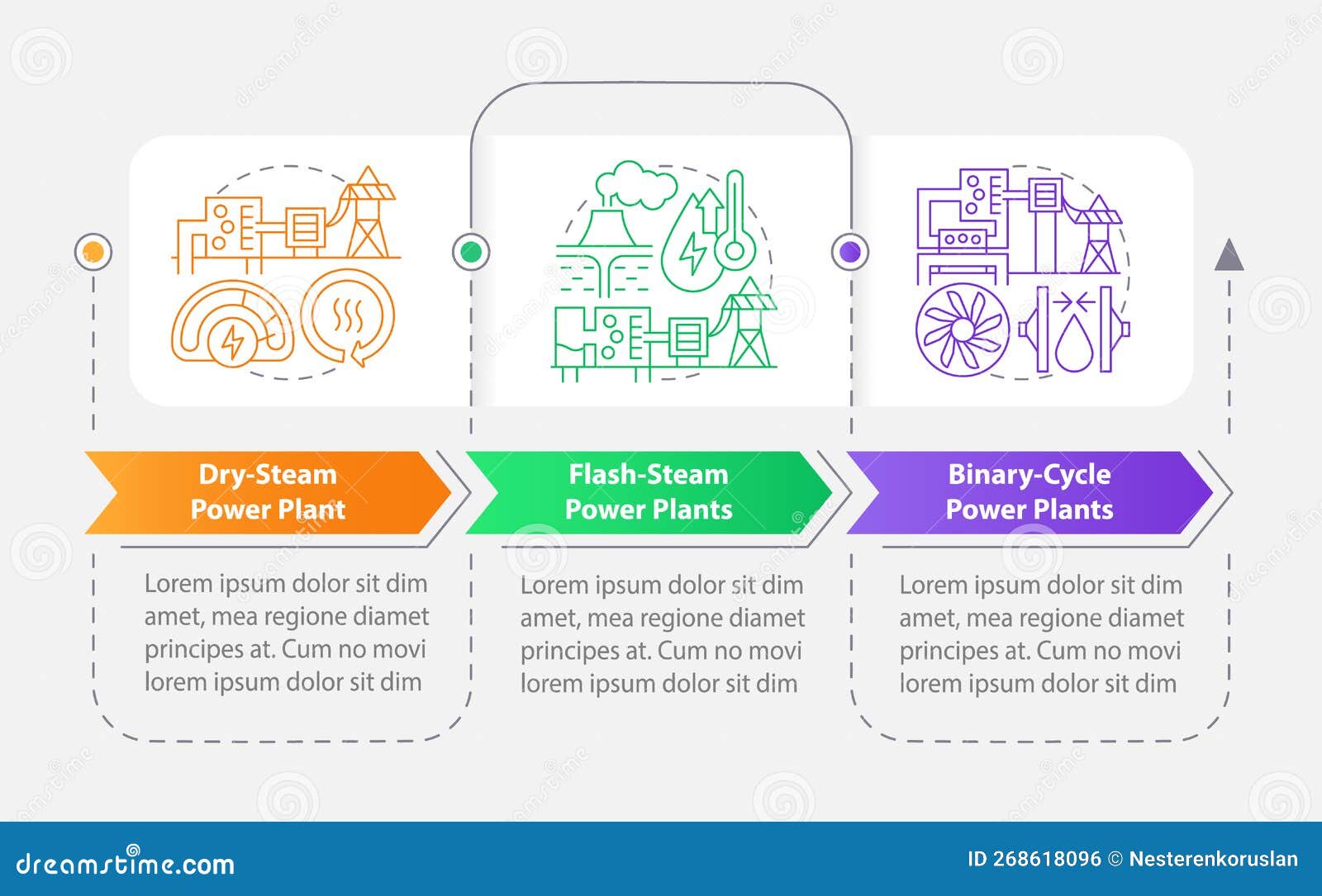 Dry-Steam Power Plant

Lorem ipsum dolor sit dim amet, mea regione diamet principes at. Cum no movi lorem ipsum dolor sit dim

Flash-Steam Power Plants

Lorem ipsum dolor sit dim amet, mea regione diamet principes at. Cum no movi lorem ipsum dolor sit dim

Binary-Cycle Power Plants

Lorem ipsum dolor sit dim amet, mea regione diamet principes at. Cum no movi lorem ipsum dolor sit dim

dreamstime.com

ID 268618096 © Nesterenkoruslan