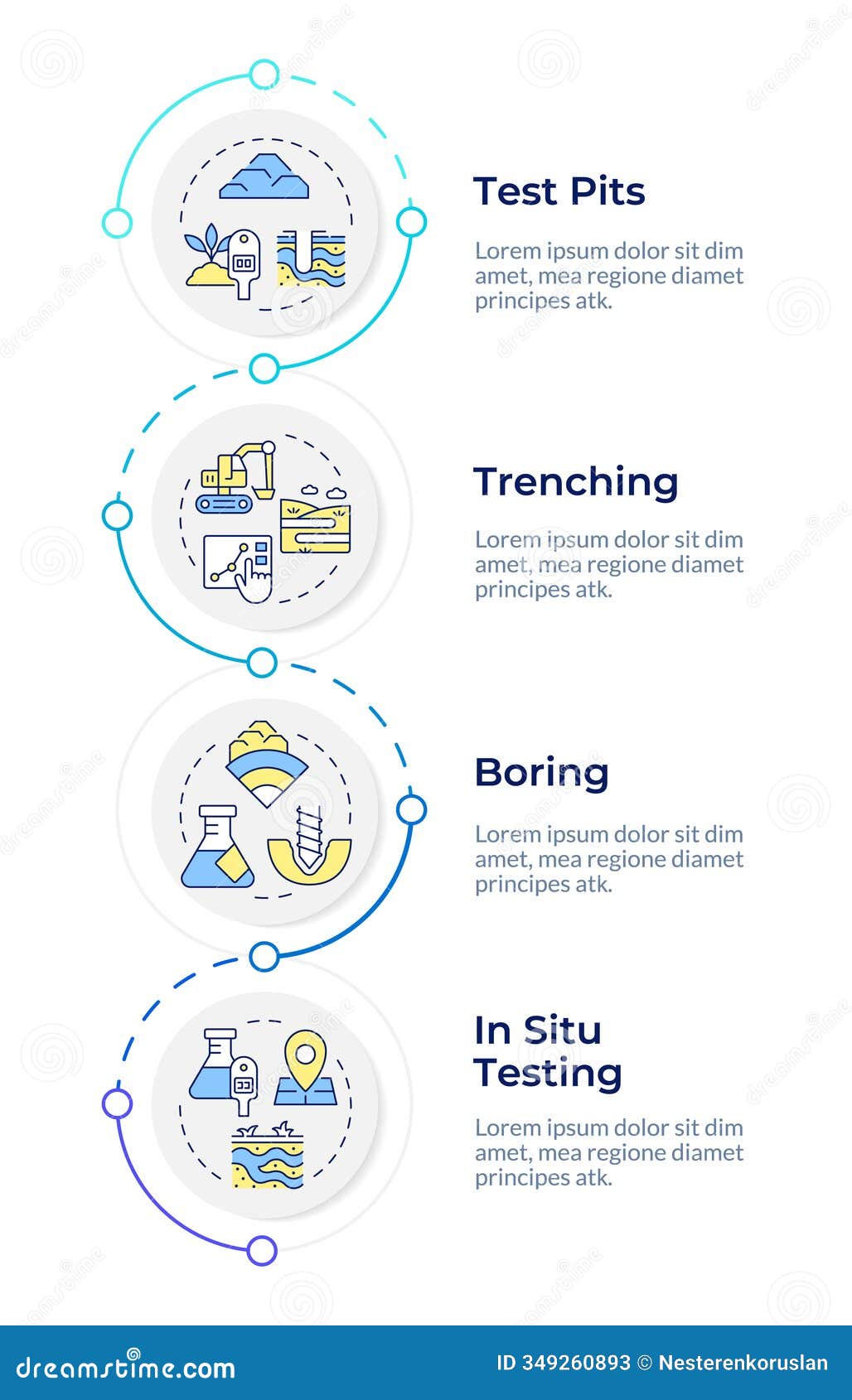 Test Pits

Lorem ipsum dolor sit dim amet, mea regione diamet principes atk.

Trenching

Lorem ipsum dolor sit dim amet, mea regione diamet principes atk.

Boring

Lorem ipsum dolor sit dim amet, mea regione diamet principes atk.

In Situ Testing

Lorem ipsum dolor sit dim amet, mea regione diamet principes atk.

dreamstime.com

ID 349260893 © Nesterenkoruslan