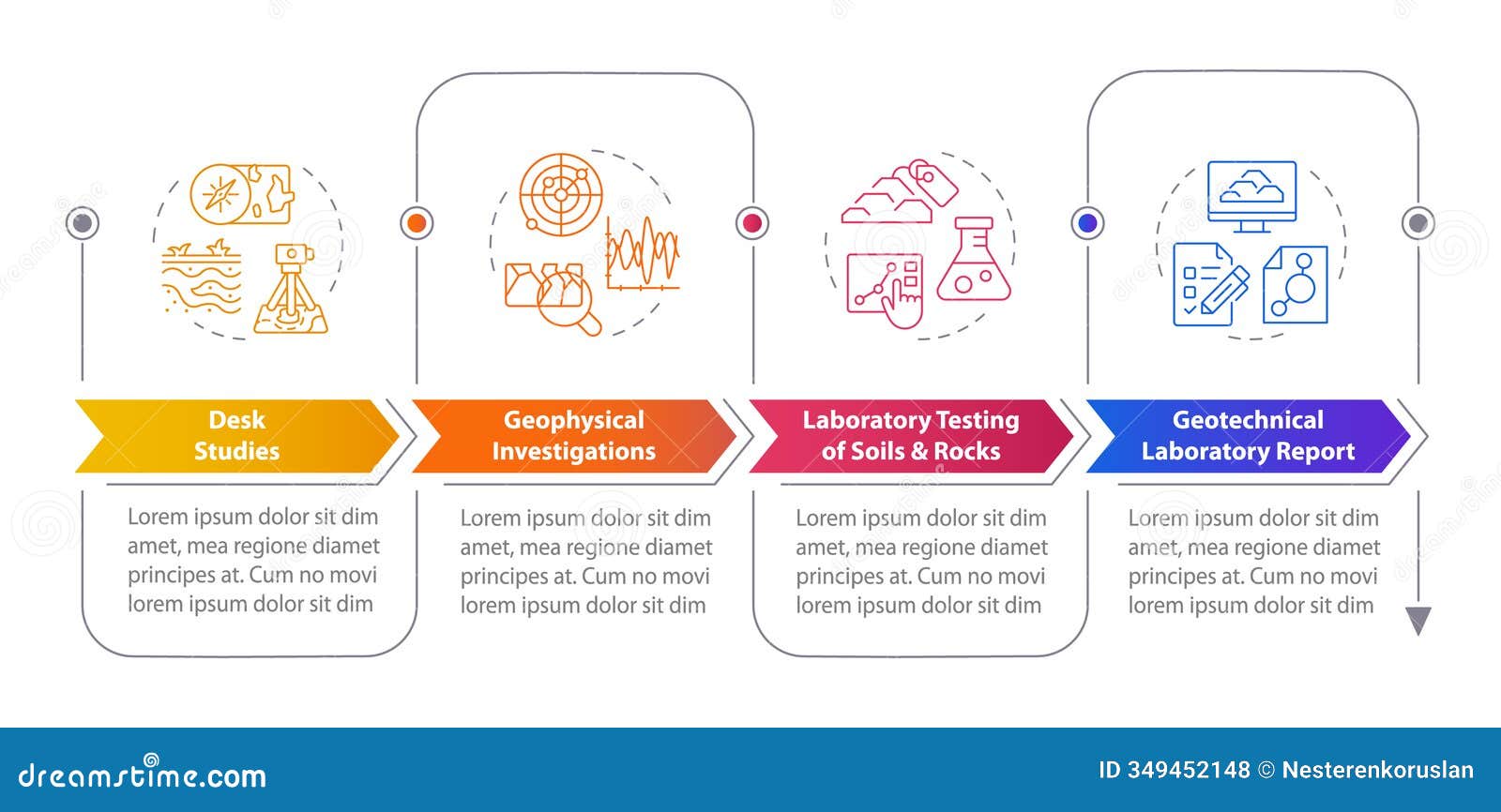 Desk Studies

Lorem ipsum dolor sit dim amet, mea regione diamet principes at. Cum no movi lorem ipsum dolor sit dim

Geophysical Investigations

Lorem ipsum dolor sit dim amet, mea regione diamet principes at. Cum no movi lorem ipsum dolor sit dim

Laboratory Testing of Soils & Rocks

Lorem ipsum dolor sit dim amet, mea regione diamet principes at. Cum no movi lorem ipsum dolor sit dim

Geotechnical Laboratory Report

Lorem ipsum dolor sit dim amet, mea regione diamet principes at. Cum no movi lorem ipsum dolor sit dim

dreamstime.com

ID 349452148 © Nesterenkoruslan