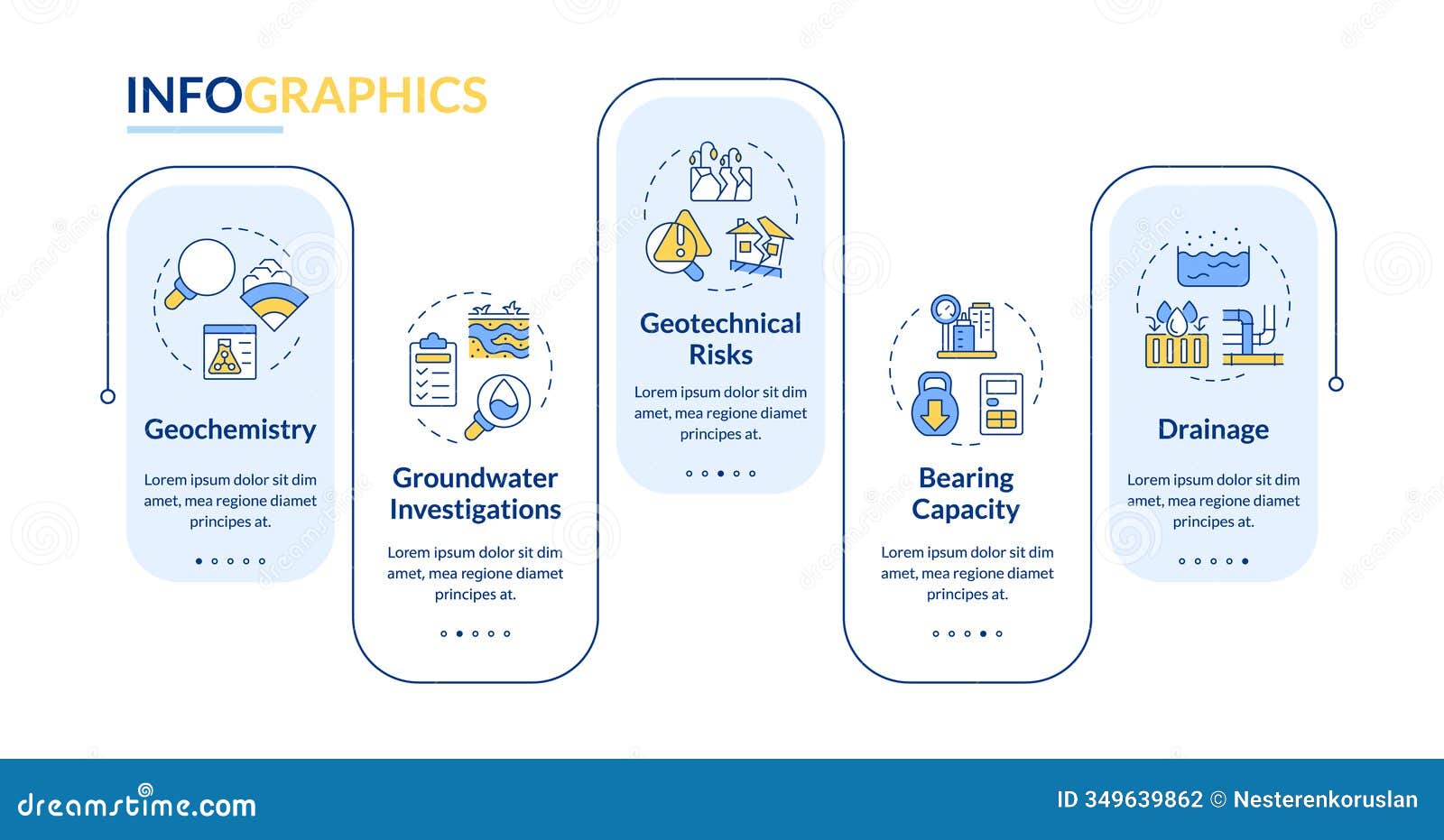 INFOGRAPHICS

Geochemistry

Lorem ipsum dolor sit dim amet, mea regione diamet principes at.

Groundwater Investigations

Lorem ipsum dolor sit dim amet, mea regione diamet principes at.

Geotechnical Risks

Lorem ipsum dolor sit dim amet, mea regione diamet principes at.

Bearing Capacity

Lorem ipsum dolor sit dim amet, mea regione diamet principes at.

Drainage

Lorem ipsum dolor sit dim amet, mea regione diamet principes at.

dreamstime.com

ID 349639862 © Nesterenkoruslan