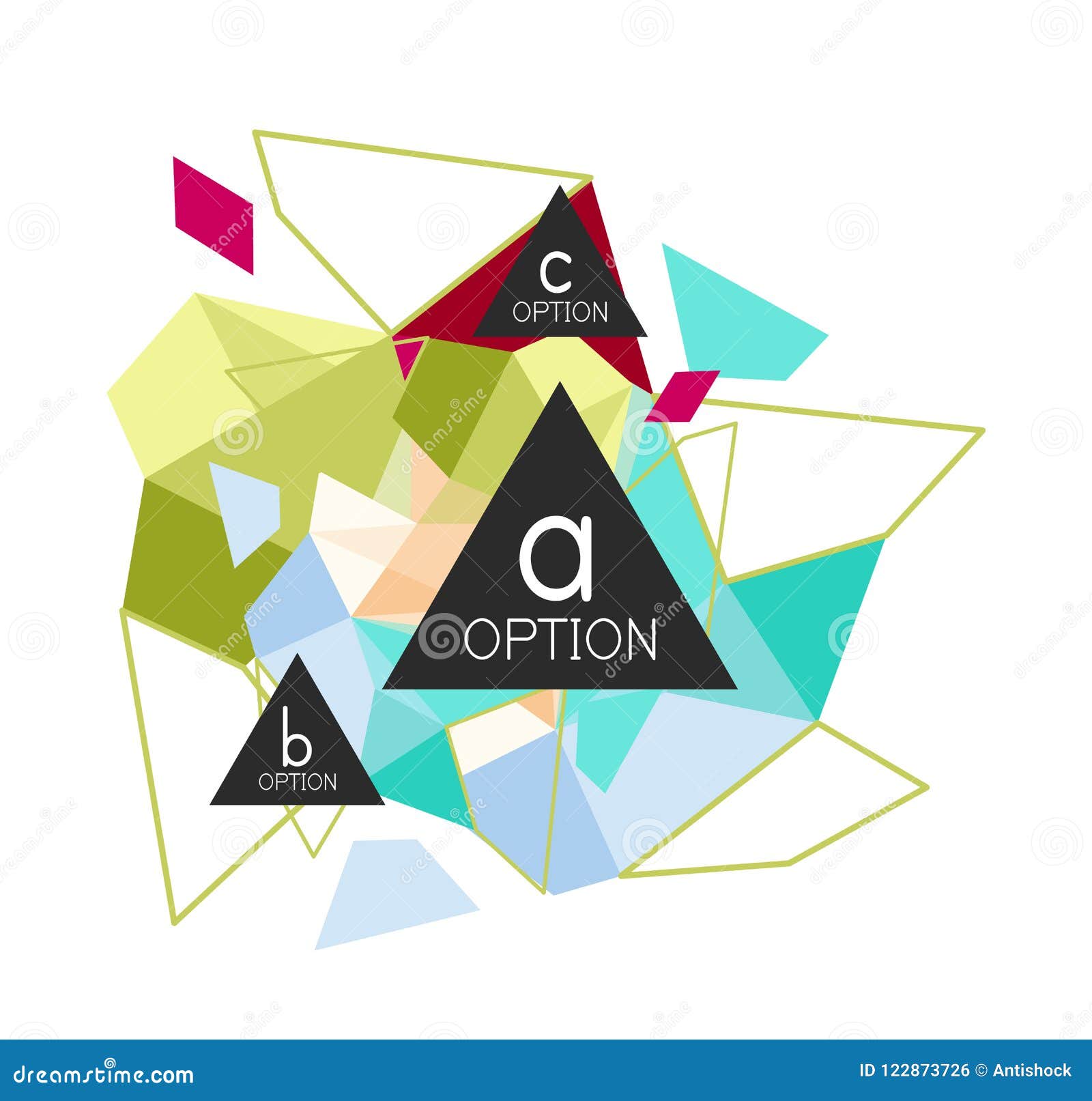 c
OPTION

a
OPTION

b
OPTION

dreamstime.com

ID 122873726 © Antishock