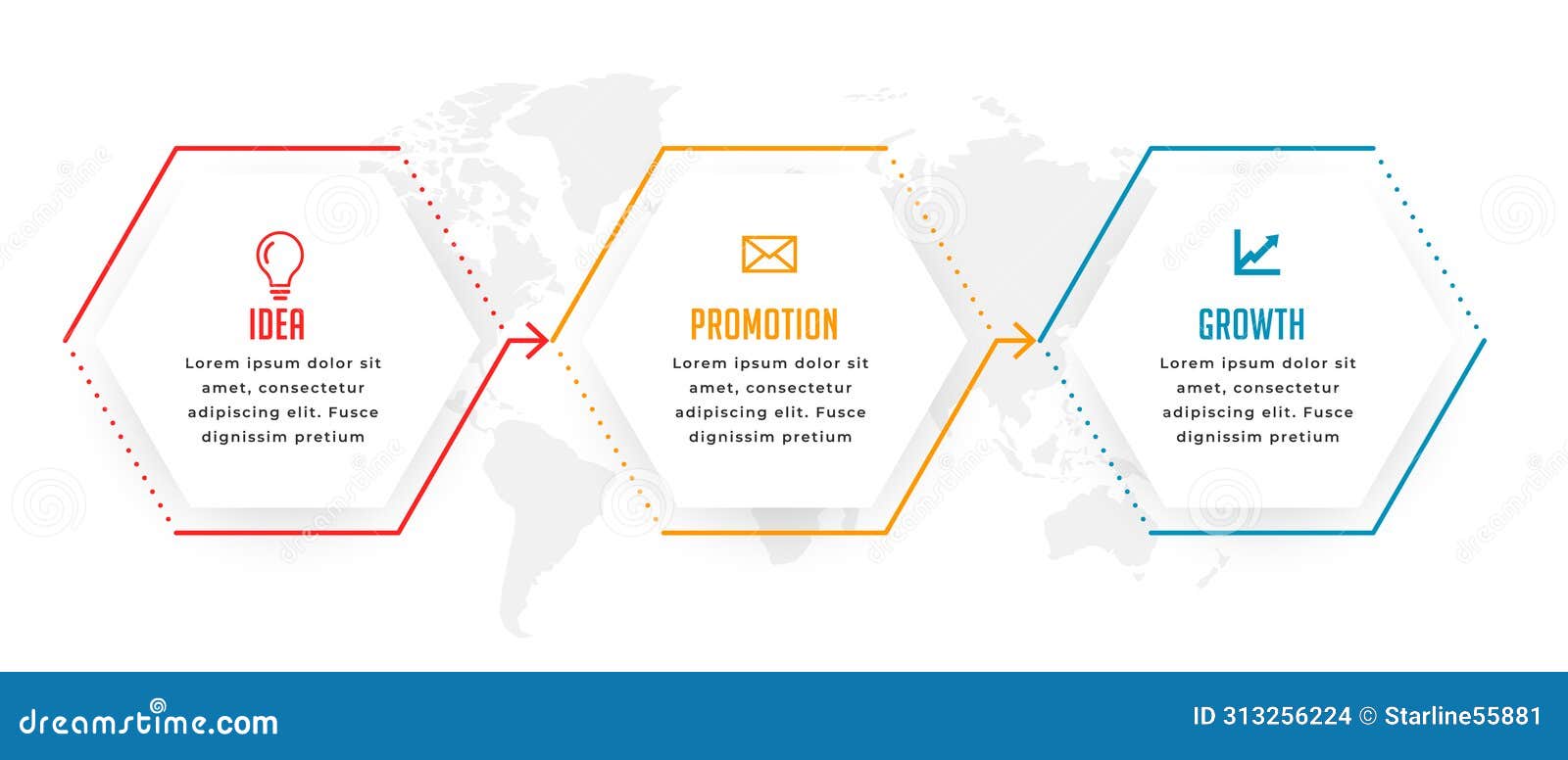 IDEA

Lorem ipsum dolor sit amet, consectetur adipiscing elit. Fusce dignissim pretium

PROMOTION

Lorem ipsum dolor sit amet, consectetur adipiscing elit. Fusce dignissim pretium

GROWTH

Lorem ipsum dolor sit amet, consectetur adipiscing elit. Fusce dignissim pretium

dreamstime.com

ID 313256224 © Starline55881