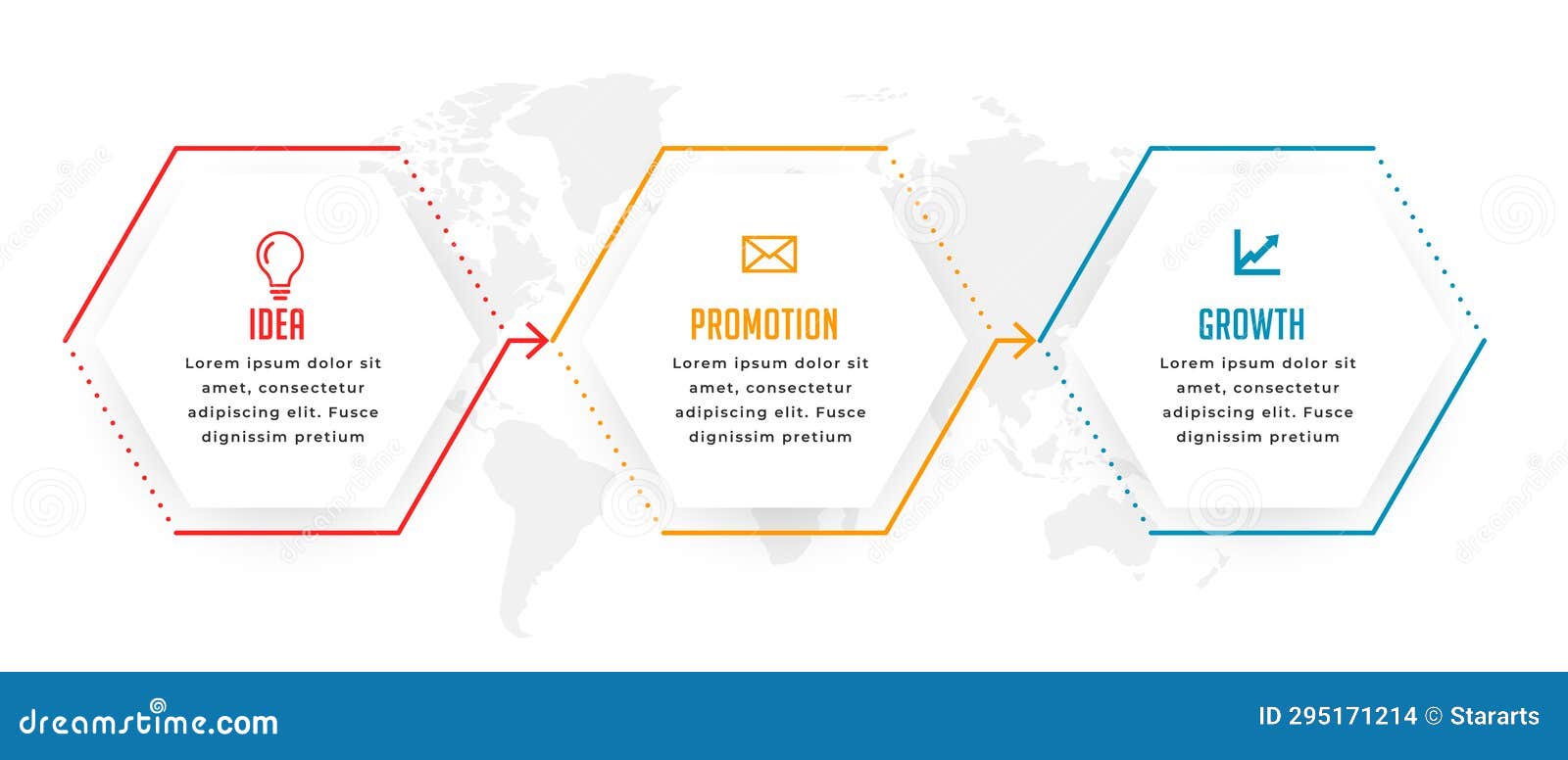 IDEA

Lorem ipsum dolor sit amet, consectetur adipiscing elit. Fusce dignissim pretium

PROMOTION

Lorem ipsum dolor sit amet, consectetur adipiscing elit. Fusce dignissim pretium

GROWTH

Lorem ipsum dolor sit amet, consectetur adipiscing elit. Fusce dignissim pretium

dreamstime.com

ID 295171214 © Stararts