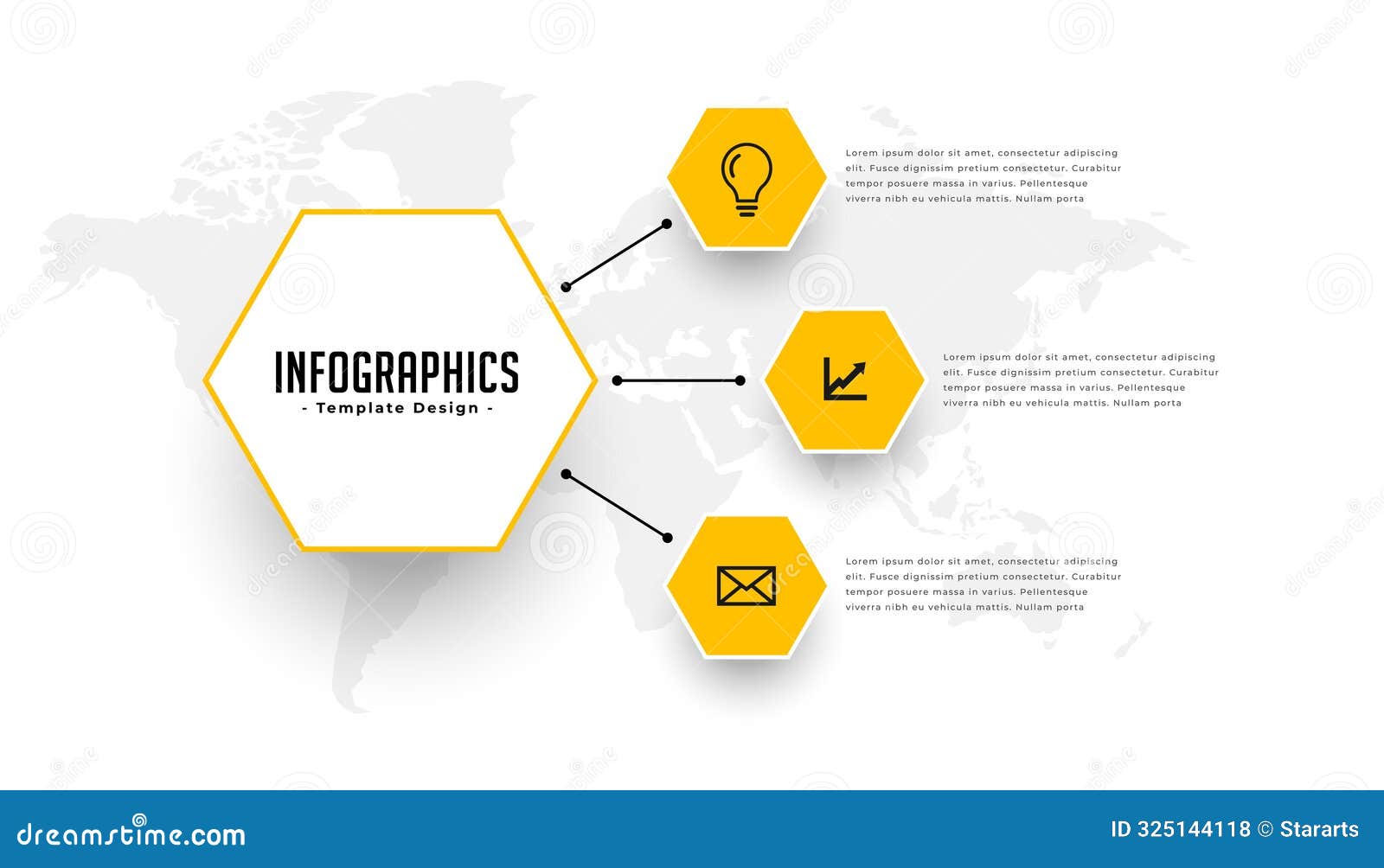 INFOGRAPHICS
- Template Design -

Lorem ipsum dolor sit amet, consectetur adipiscing elit. Fusce dignissim pretium consectetur. Curabitur tempor posuere massa in varius. Pellentesque viverra nibh eu vehicula mattis. Nullam porta

Lorem ipsum dolor sit amet, consectetur adipiscing elit. Fusce dignissim pretium consectetur. Curabitur tempor posuere massa in varius. Pellentesque viverra nibh eu vehicula mattis. Nullam porta

Lorem ipsum dolor sit amet, consectetur adipiscing elit. Fusce dignissim pretium consectetur. Curabitur tempor posuere massa in varius. Pellentesque viverra nibh eu vehicula mattis. Nullam porta

dreamstime.com

ID 325144118 © Stararts