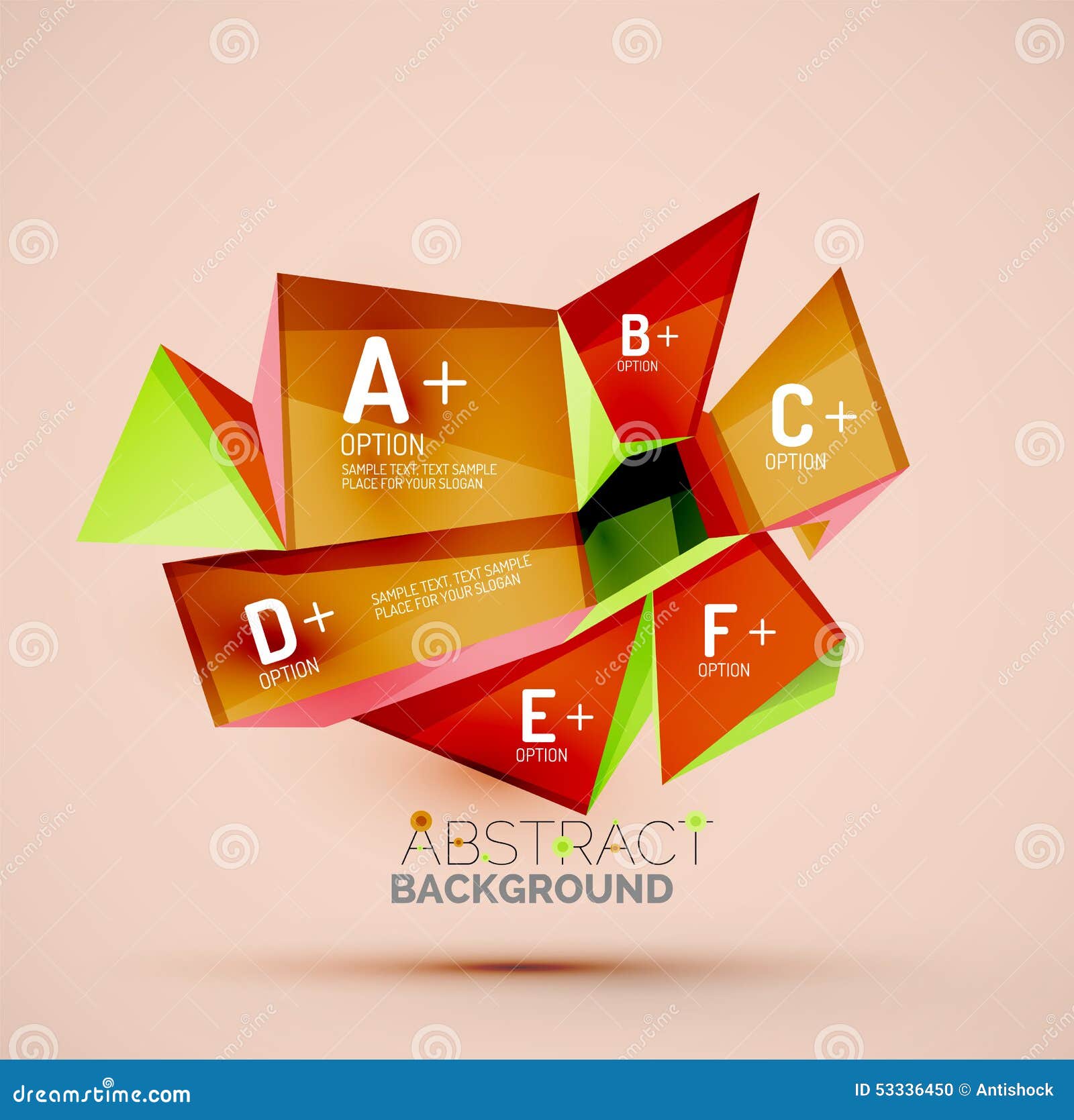 A+
OPTION
SAMPLE TEXT, TEXT SAMPLE
PLACE FOR YOUR SLOGAN

B+
OPTION

C+
OPTION

D+
OPTION
SAMPLE TEXT, TEXT SAMPLE
PLACE FOR YOUR SLOGAN

E+
OPTION

F+
OPTION

ABSTRACT
BACKGROUND

dreamstime.com

ID 53336450 © Antishock