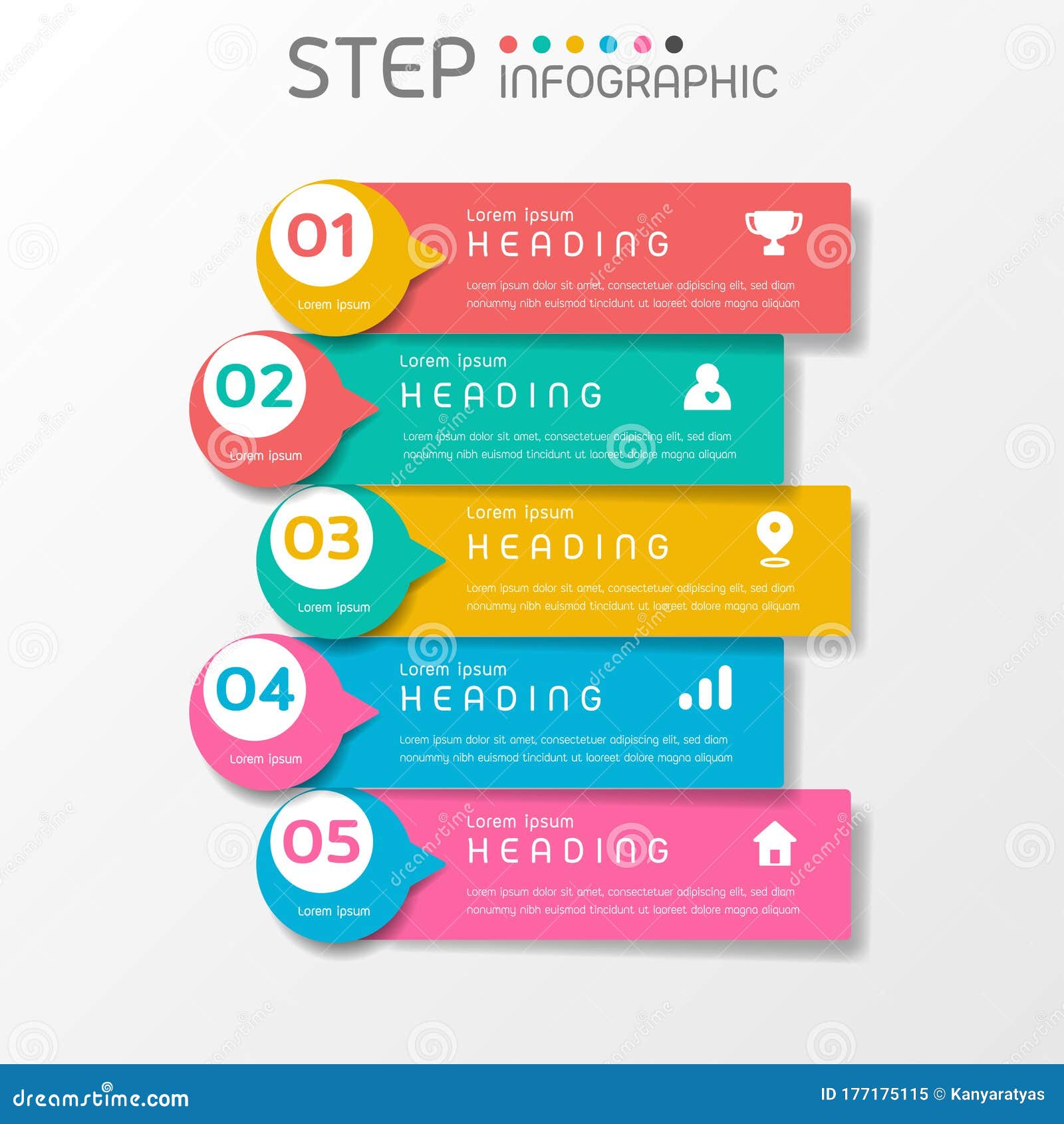 STEP INFOGRAPHIC

01
Lorem ipsum
Lorem ipsum
HEADING
Lorem ipsum dolor sit amet, consectetuer adipiscing elit, sed diam nonummy nibh euismod tincidunt ut laoreet dolore magna aliquam

02
Lorem ipsum
Lorem ipsum
HEADING
Lorem ipsum dolor sit amet, consectetuer adipiscing elit, sed diam nonummy nibh euismod tincidunt ut laoreet dolore magna aliquam

03
Lorem ipsum
Lorem ipsum
HEADING
Lorem ipsum dolor sit amet, consectetuer adipiscing elit, sed diam nonummy nibh euismod tincidunt ut laoreet dolore magna aliquam

04
Lorem ipsum
Lorem ipsum
HEADING
Lorem ipsum dolor sit amet, consectetuer adipiscing elit, sed diam nonummy nibh euismod tincidunt ut laoreet dolore magna aliquam

05
Lorem ipsum
Lorem ipsum
HEADING
Lorem ipsum dolor sit amet, consectetuer adipiscing elit, sed diam nonummy nibh euismod tincidunt ut laoreet dolore magna aliquam

dreamstime.com
ID 177175115 © Kanyaratyas