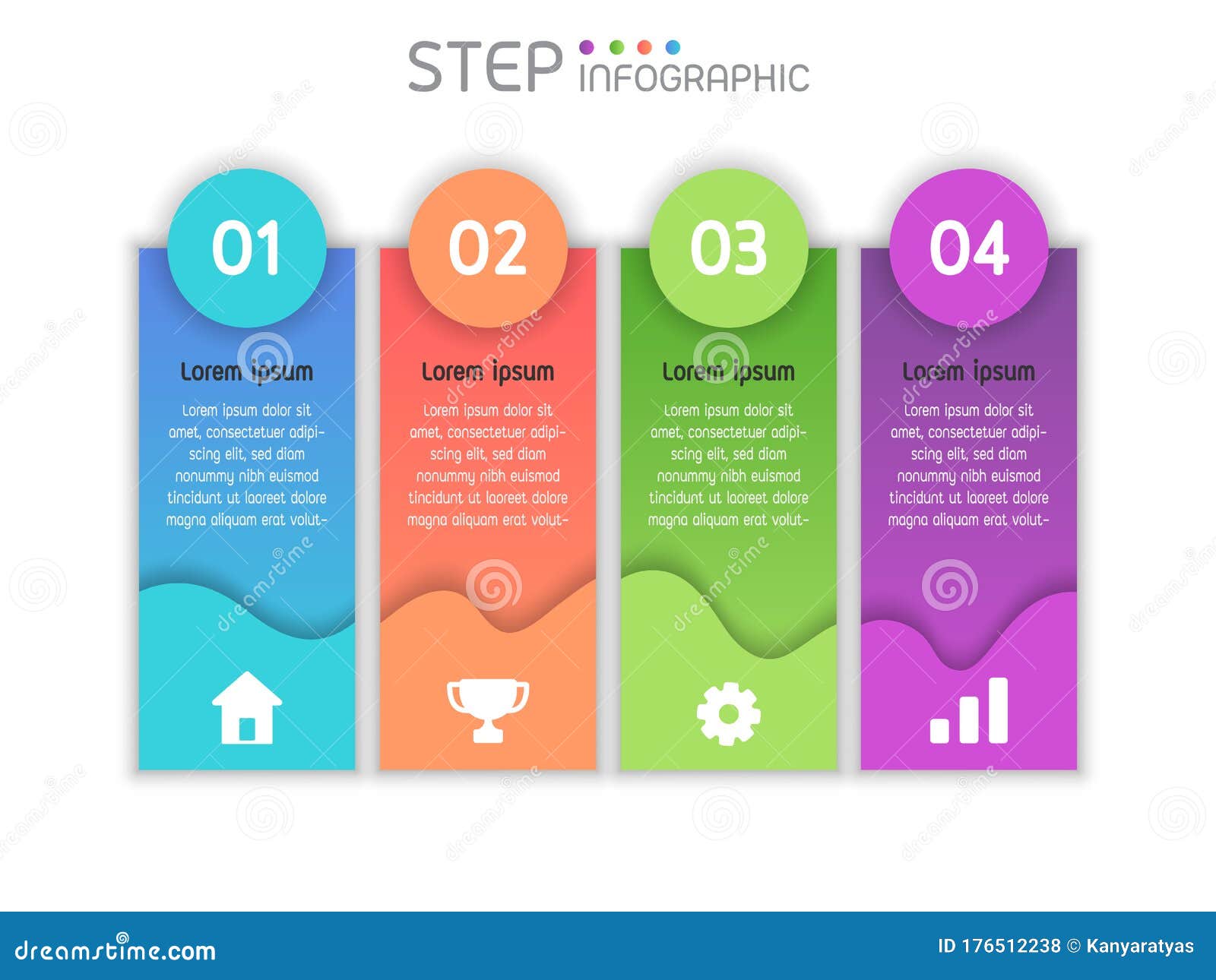 STEP INFOGRAPHIC

01

Lorem ipsum

Lorem ipsum dolor sit amet, consectetuer adipiscing elit, sed diam nonummy nibh euismod tincidunt ut laoreet dolore magna aliquam erat volut-

02

Lorem ipsum

Lorem ipsum dolor sit amet, consectetuer adipiscing elit, sed diam nonummy nibh euismod tincidunt ut laoreet dolore magna aliquam erat volut-

03

Lorem ipsum

Lorem ipsum dolor sit amet, consectetuer adipiscing elit, sed diam nonummy nibh euismod tincidunt ut laoreet dolore magna aliquam erat volut-

04

Lorem ipsum

Lorem ipsum dolor sit amet, consectetuer adipiscing elit, sed diam nonummy nibh euismod tincidunt ut laoreet dolore magna aliquam erat volut-

dreamstime.com

ID 176512238 © Kanyaratyas