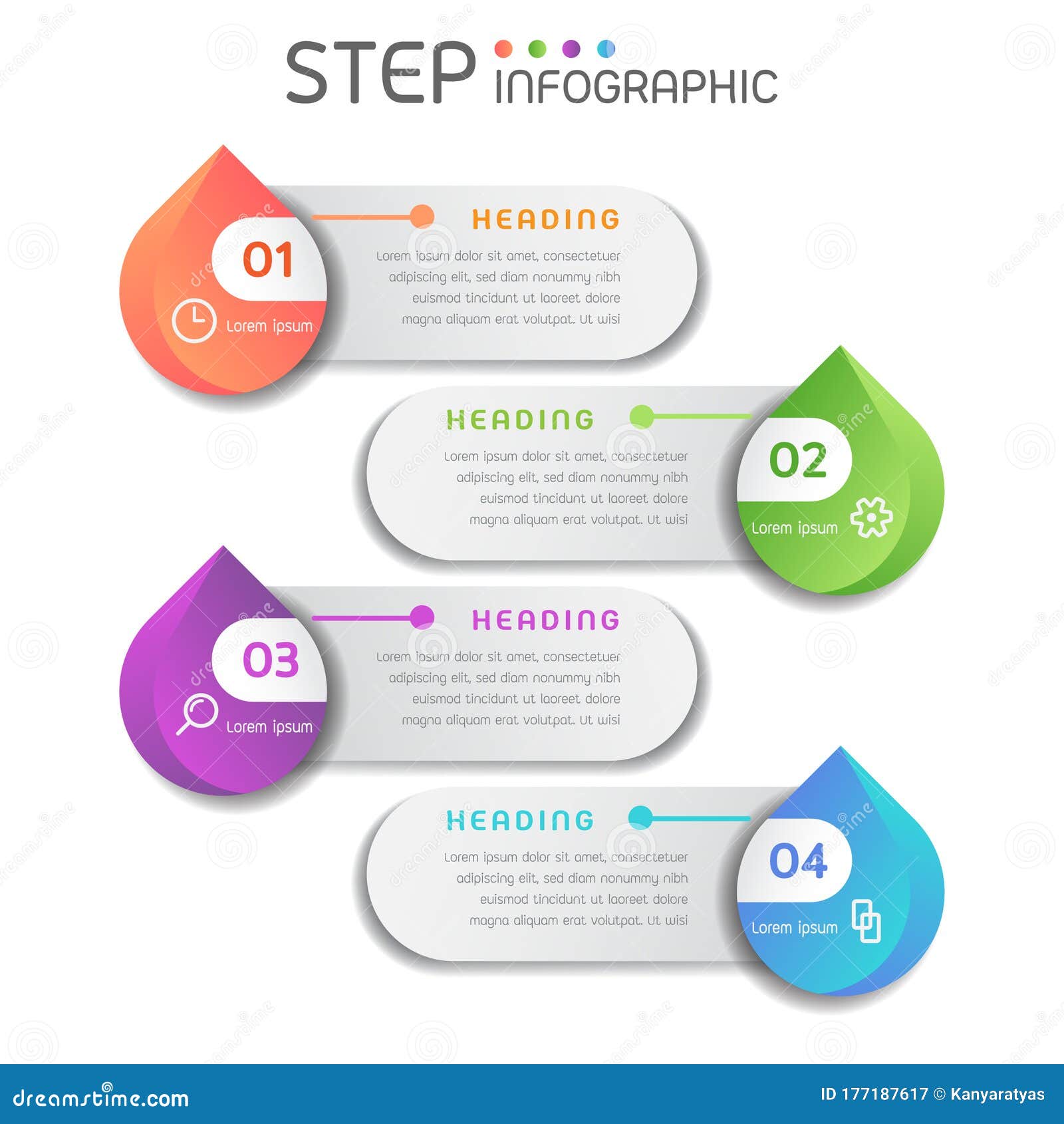 STEP INFOGRAPHIC

01
Lorem ipsum
HEADING
Lorem ipsum dolor sit amet, consectetuer adipiscing elit, sed diam nonummy nibh euismod tincidunt ut laoreet dolore magna aliquam erat volutpat. Ut wisi

HEADING
Lorem ipsum dolor sit amet, consectetuer adipiscing elit, sed diam nonummy nibh euismod tincidunt ut laoreet dolore magna aliquam erat volutpat. Ut wisi
02
Lorem ipsum

03
Lorem ipsum
HEADING
Lorem ipsum dolor sit amet, consectetuer adipiscing elit, sed diam nonummy nibh euismod tincidunt ut laoreet dolore magna aliquam erat volutpat. Ut wisi

HEADING
Lorem ipsum dolor sit amet, consectetuer adipiscing elit, sed diam nonummy nibh euismod tincidunt ut laoreet dolore magna aliquam erat volutpat. Ut wisi
04
Lorem ipsum

dreamstime.com
ID 177187617 © Kanyaratyas