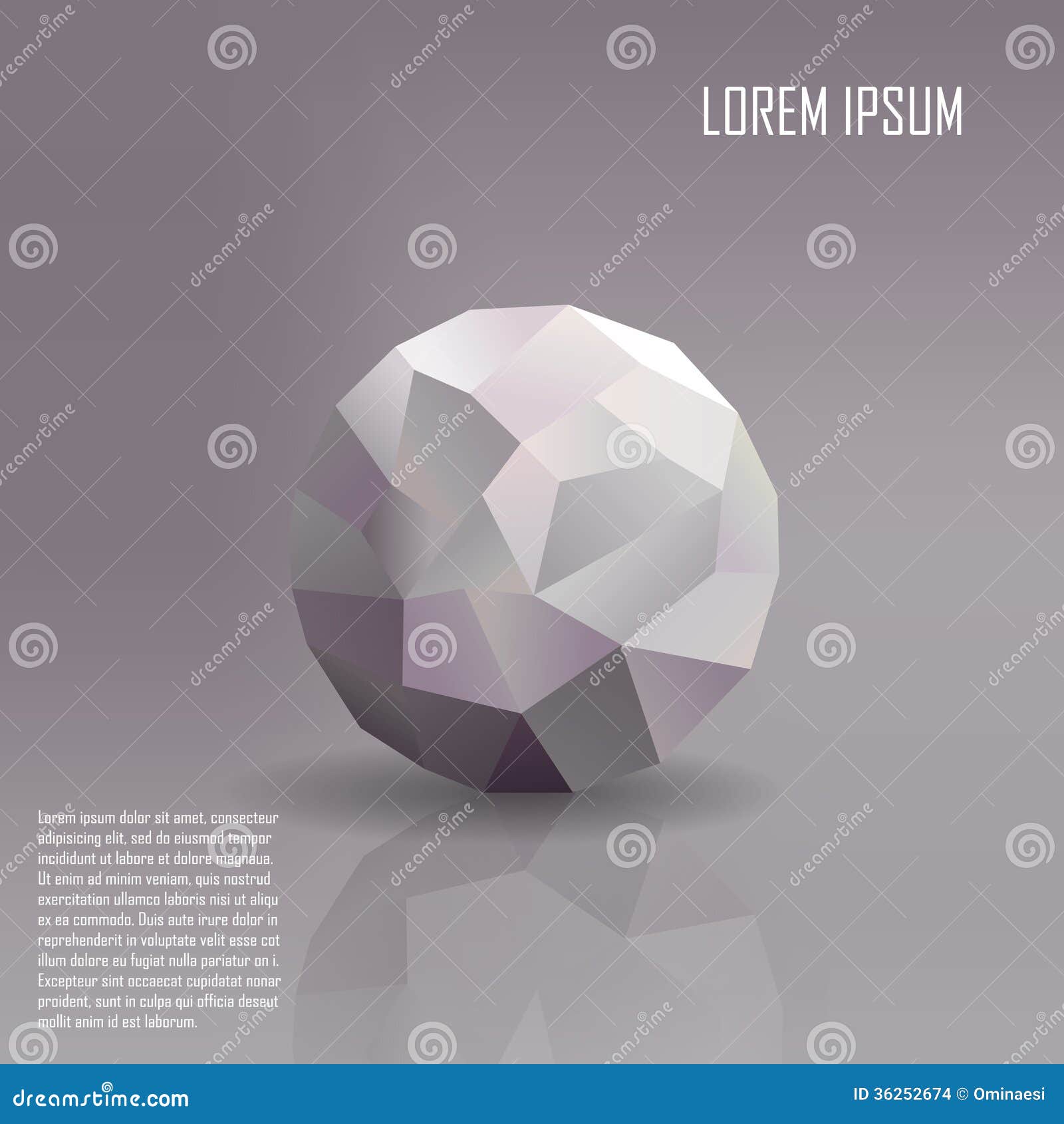 LOREM IPSUM

Lorem ipsum dolor sit amet, consecteur adipisicing elit, sed do eiusmod tempor incididunt ut labore et dolore magnaua. Ut enim ad minim veniam, quis nostrud exercitation ullamco laboris nisi ut aliqu ex ea commodo. Duis aute irure dolor in reprehenderit in voluptate velit esse cot illum dolore eu fugiat nulla pariatur on i. Excepteur sint occaecat cupidatat nonar proident, sunt in culpa qui officia deseut mollit anim id est laborum.

dreamstime.com

ID 36252674 © Ominaesi