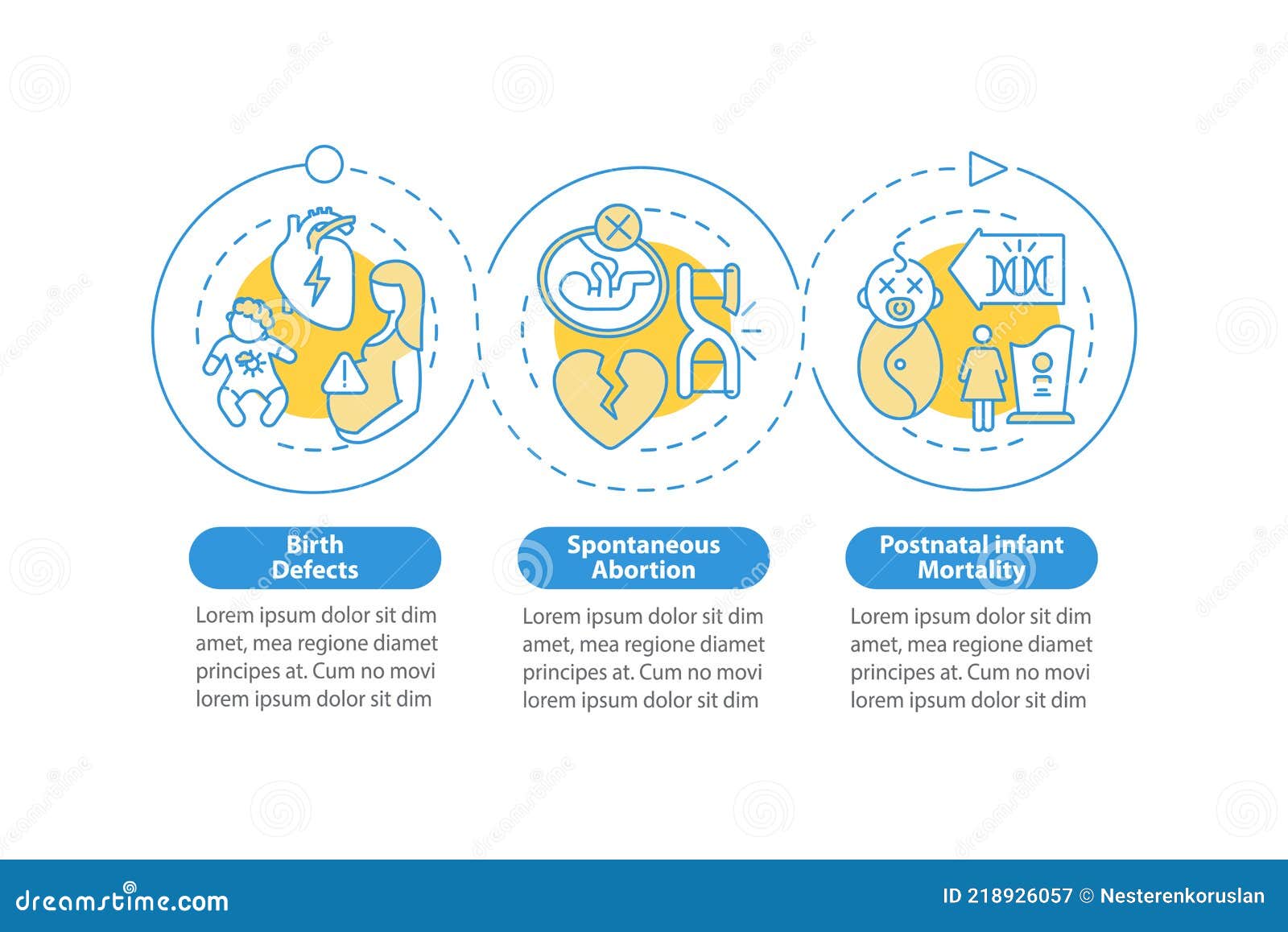 Birth Defects

Lorem ipsum dolor sit dim amet, mea regione diamet principes at. Cum no movi lorem ipsum dolor sit dim

Spontaneous Abortion

Lorem ipsum dolor sit dim amet, mea regione diamet principes at. Cum no movi lorem ipsum dolor sit dim

Postnatal infant Mortality

Lorem ipsum dolor sit dim amet, mea regione diamet principes at. Cum no movi lorem ipsum dolor sit dim

dreamstime.com

ID 218926057 © Nesterenkoruslan