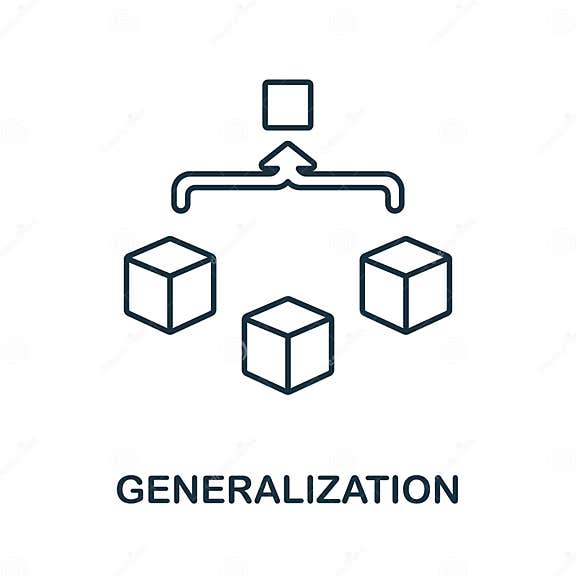 GENERALIZATION