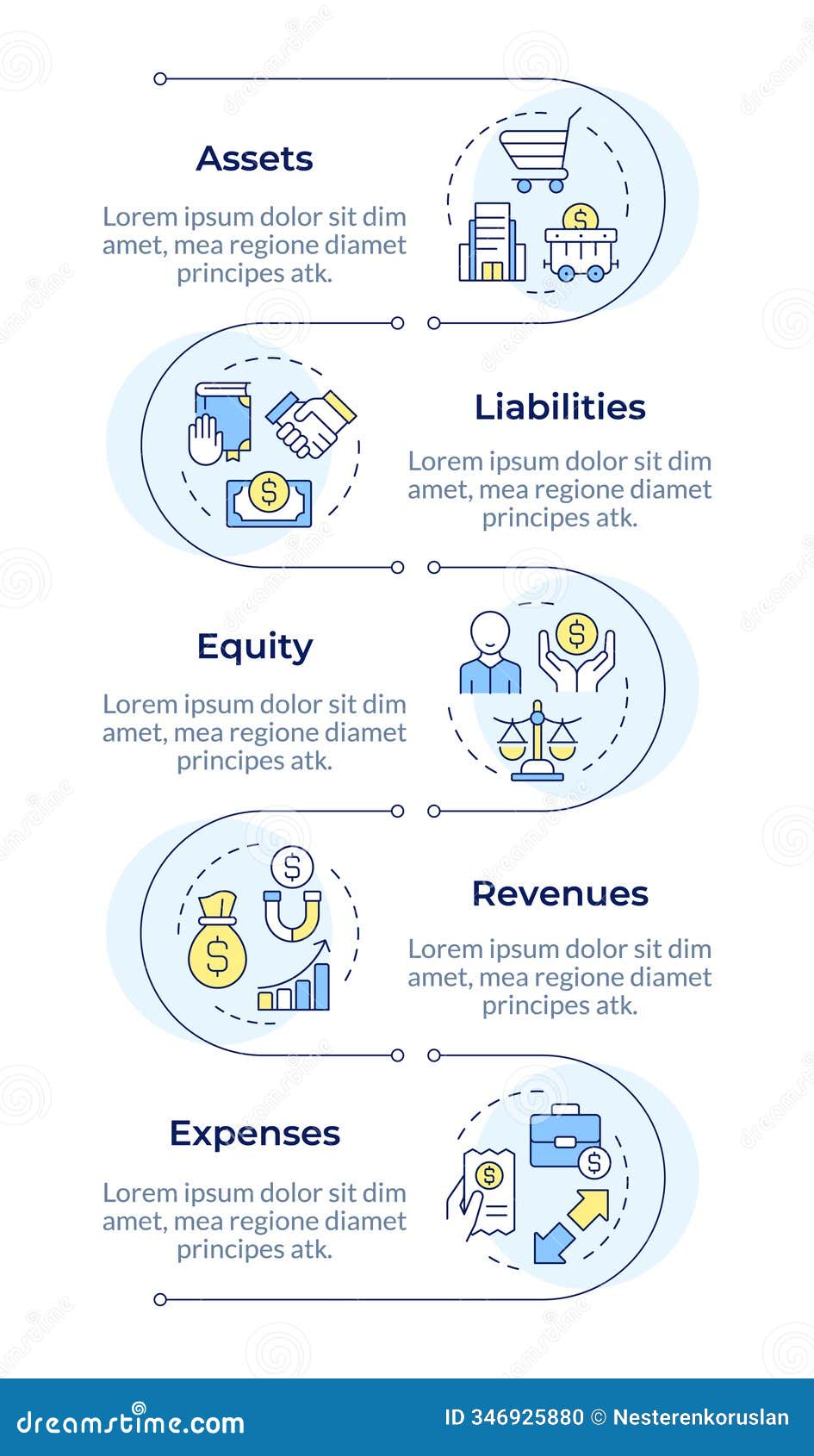 Assets

Lorem ipsum dolor sit dim amet, mea regione diamet principes atk.

Liabilities

Lorem ipsum dolor sit dim amet, mea regione diamet principes atk.

Equity

Lorem ipsum dolor sit dim amet, mea regione diamet principes atk.

Revenues

Lorem ipsum dolor sit dim amet, mea regione diamet principes atk.

Expenses

Lorem ipsum dolor sit dim amet, mea regione diamet principes atk.

dreamstime.com

ID 346925880 © Nesterenkoruslan