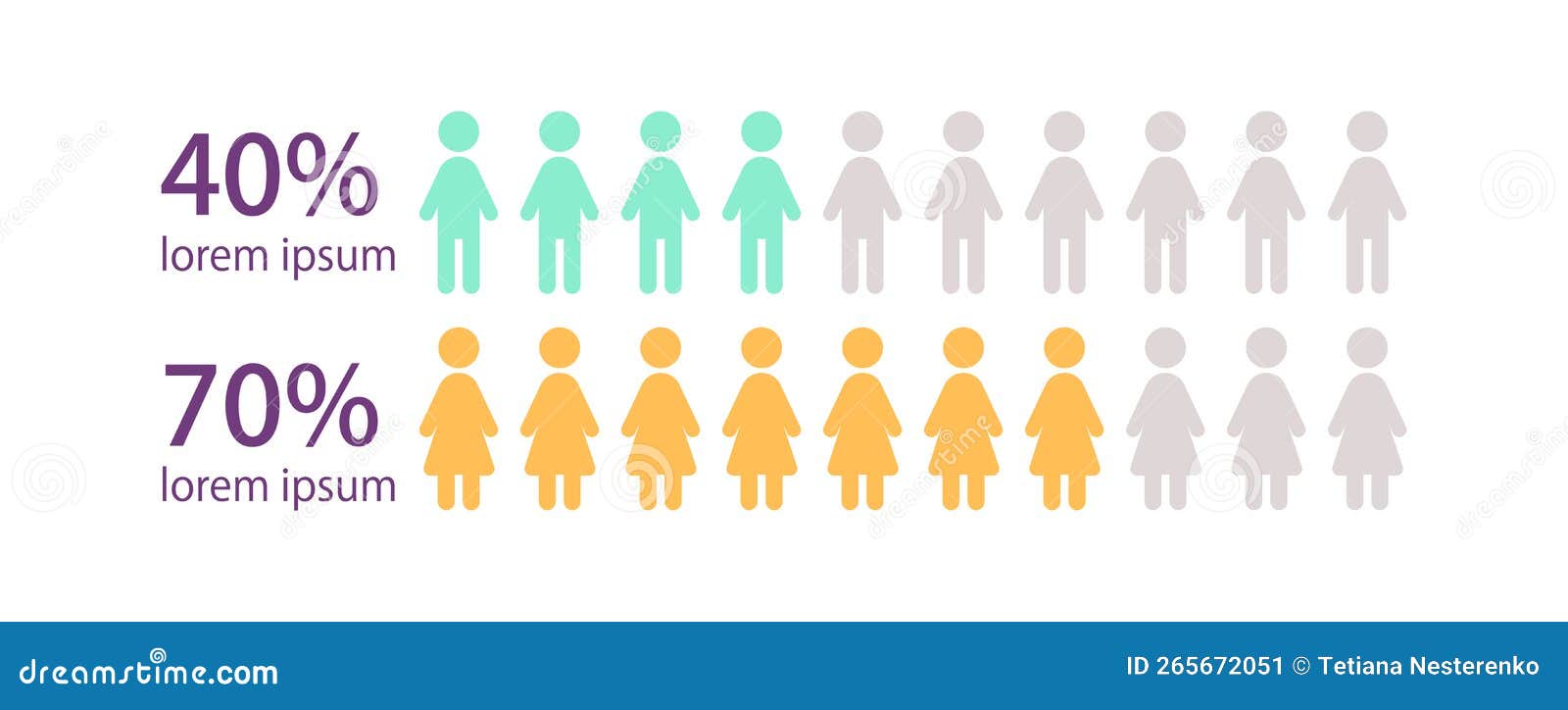 40%
lorem ipsum

70%
lorem ipsum

dreamstime.com

ID 265672051 © Tetiana Nesterenko