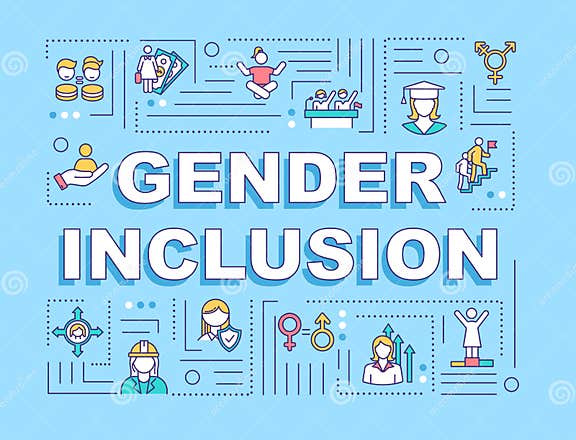 GENDER
INCLUSION