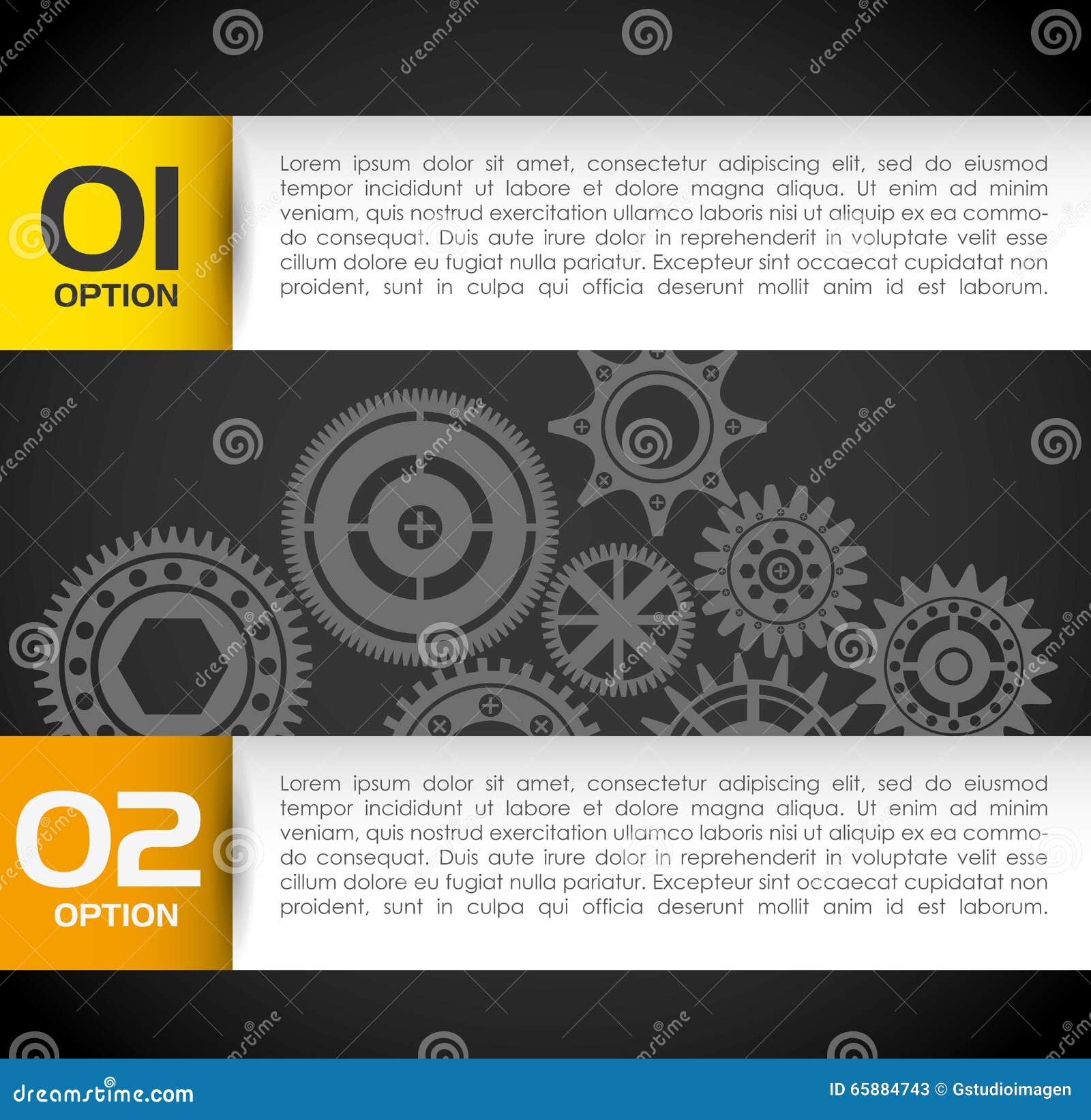 01
OPTION

Lorem ipsum dolor sit amet, consectetur adipiscing elit, sed do eiusmod tempor incididunt ut labore et dolore magna aliqua. Ut enim ad minim veniam, quis nostrud exercitation ullamco laboris nisi ut aliquip ex ea commodo consequat. Duis aute irure dolor in reprehenderit in voluptate velit esse cillum dolore eu fugiat nulla pariatur. Excepteur sint occaecat cupidatat non proident, sunt in culpa qui officia deserunt mollit anim id est laborum.

02
OPTION

Lorem ipsum dolor sit amet, consectetur adipiscing elit, sed do eiusmod tempor incididunt ut labore et dolore magna aliqua. Ut enim ad minim veniam, quis nostrud exercitation ullamco laboris nisi ut aliquip ex ea commodo consequat. Duis aute irure dolor in reprehenderit in voluptate velit esse cillum dolore eu fugiat nulla pariatur. Excepteur sint occaecat cupidatat non proident, sunt in culpa qui officia deserunt mollit anim id est laborum.

dreamstime.com
ID 65884743 © Gstudioimagen