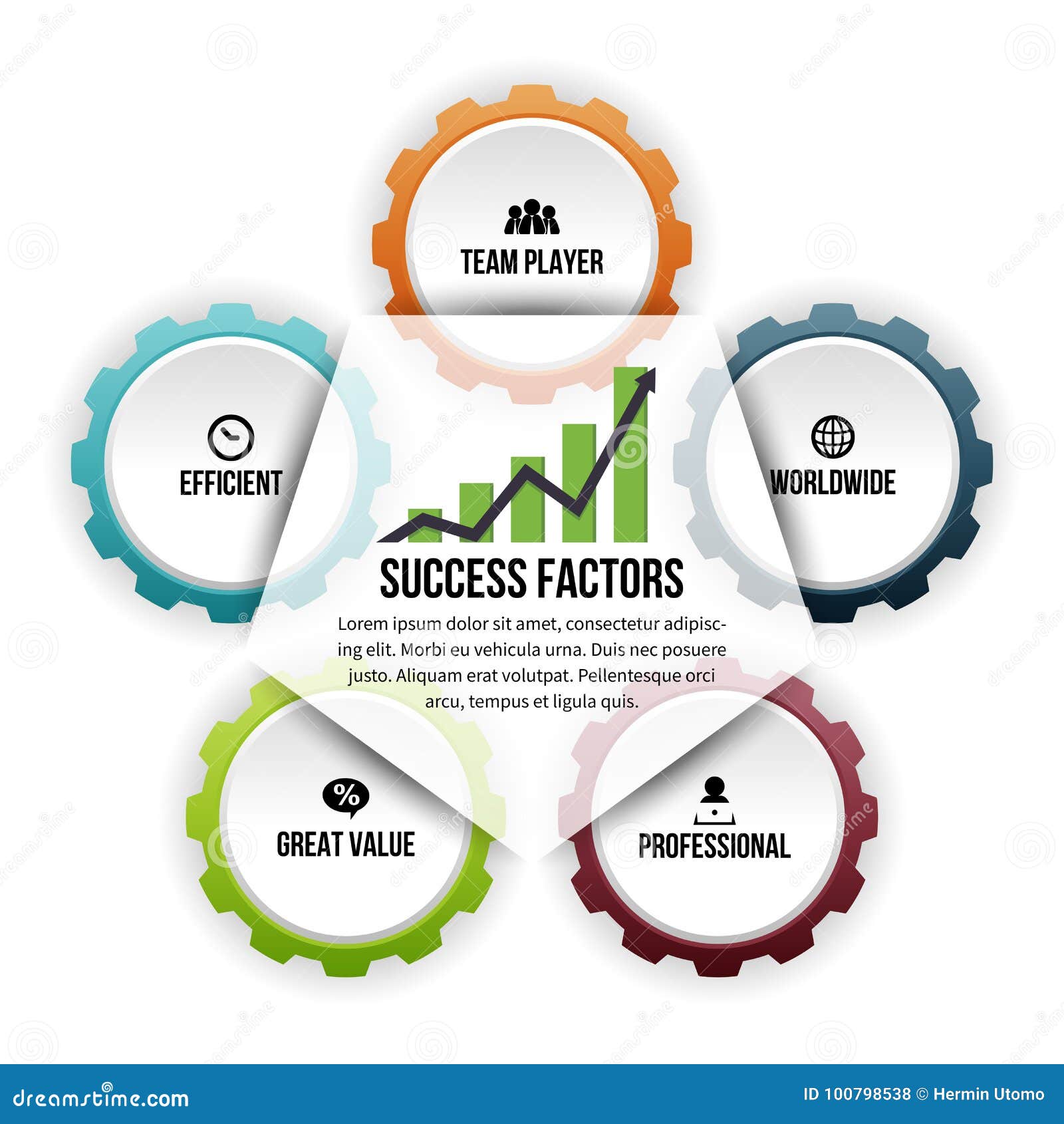 TEAM PLAYER

EFFICIENT

WORLDWIDE

SUCCESS FACTORS

Lorem ipsum dolor sit amet, consectetur adipiscing elit. Morbi eu vehicula urna. Duis nec posuere justo. Aliquam erat volutpat. Pellentesque orci arcu, tempus et ligula quis.

%

GREAT VALUE

PROFESSIONAL

dreamstime.com

ID 100798538 © Hermin Utomo