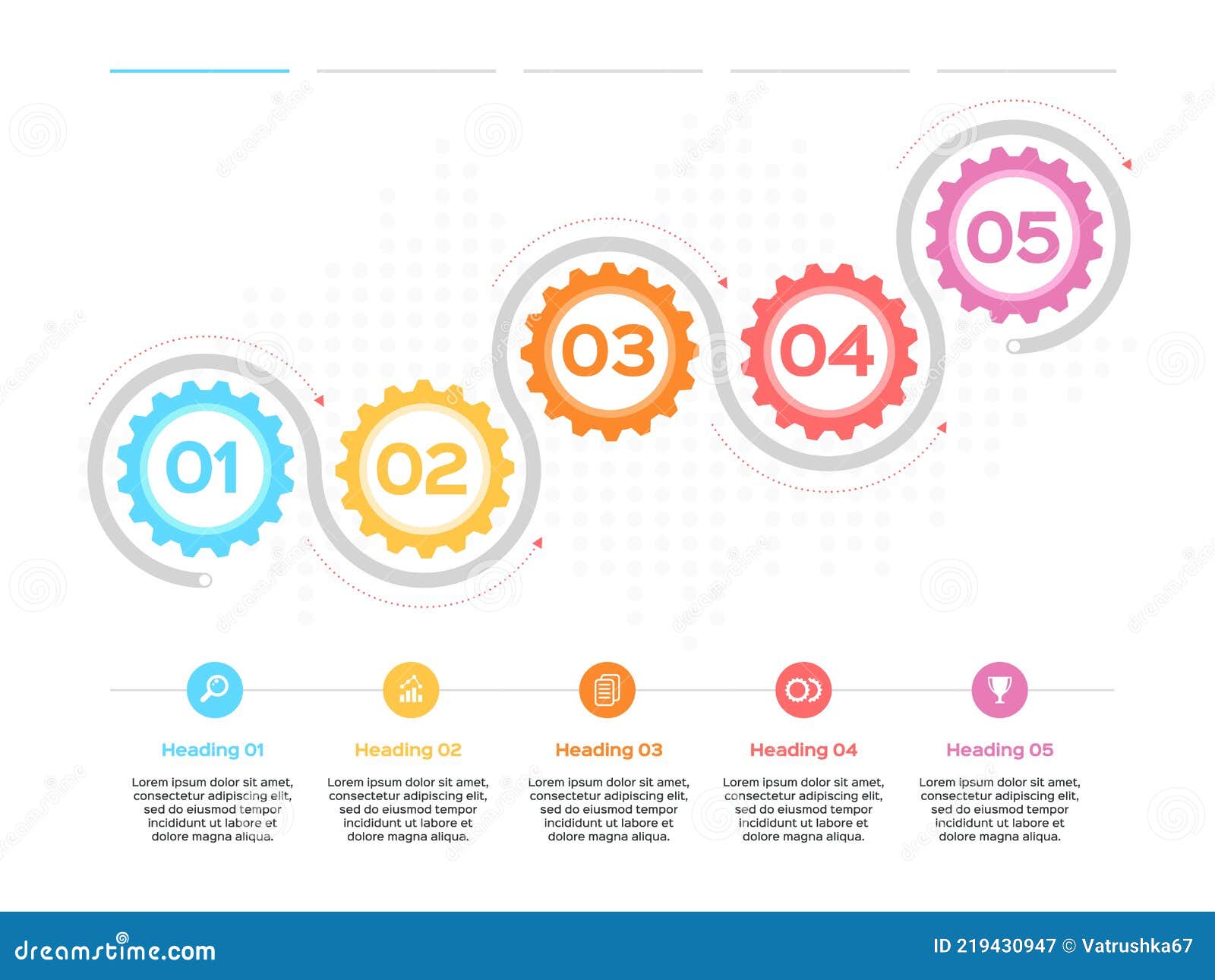 01

02

03

04

05

Heading 01

Lorem ipsum dolor sit amet, consectetur adipiscing elit, sed do eiusmod tempor incididunt ut labore et dolore magna aliqua.

Heading 02

Lorem ipsum dolor sit amet, consectetur adipiscing elit, sed do eiusmod tempor incididunt ut labore et dolore magna aliqua.

Heading 03

Lorem ipsum dolor sit amet, consectetur adipiscing elit, sed do eiusmod tempor incididunt ut labore et dolore magna aliqua.

Heading 04

Lorem ipsum dolor sit amet, consectetur adipiscing elit, sed do eiusmod tempor incididunt ut labore et dolore magna aliqua.

Heading 05

Lorem ipsum dolor sit amet, consectetur adipiscing elit, sed do eiusmod tempor incididunt ut labore et dolore magna aliqua.

dreamstime.com

ID 219430947 © Vatrushka67