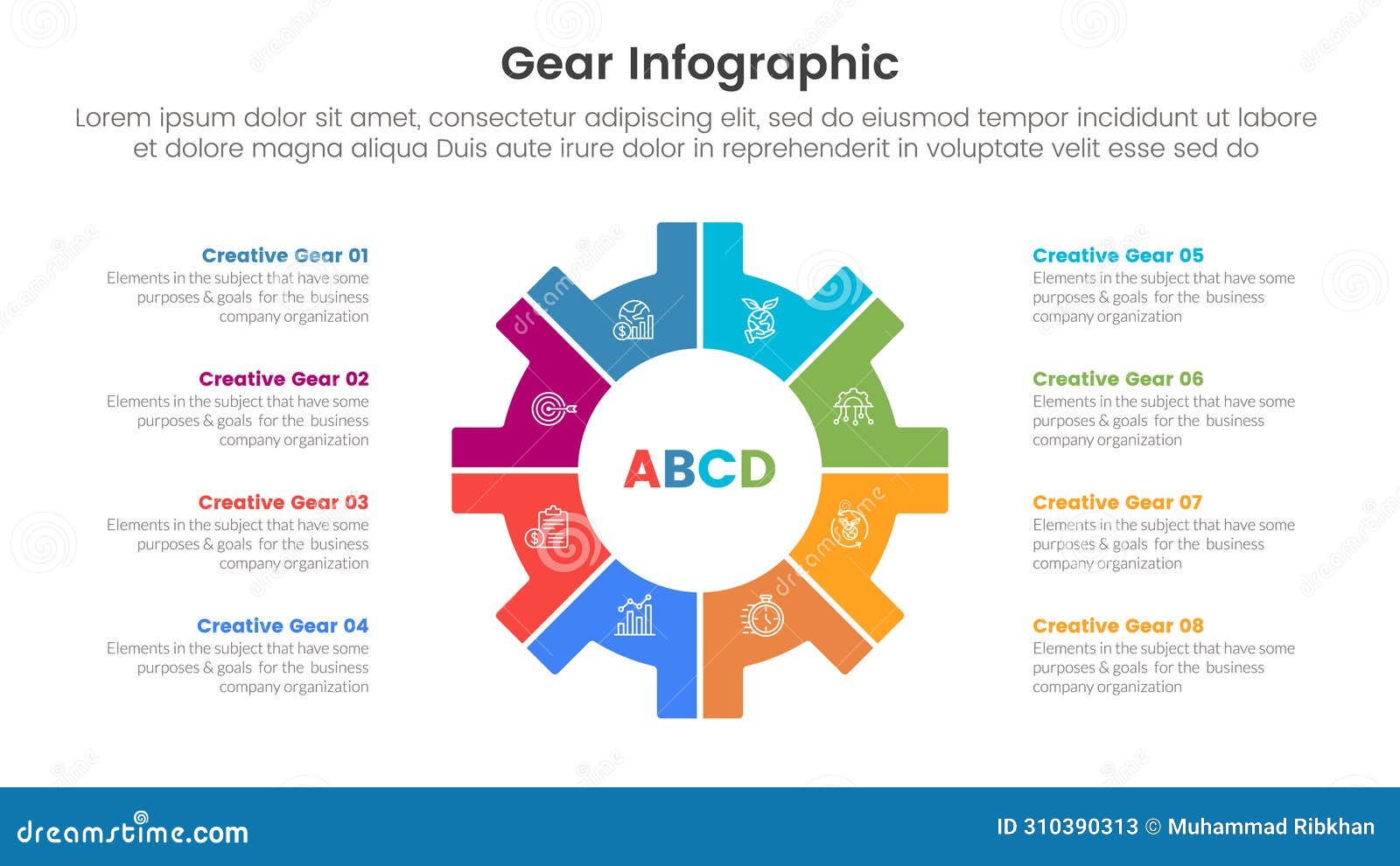 Gear Infographic

Lorem ipsum dolor sit amet, consectetur adipiscing elit, sed do eiusmod tempor incididunt ut labore et dolore magna aliqua Duis aute irure dolor in reprehenderit in voluptate velit esse sed do

Creative Gear 01
Elements in the subject that have some purposes & goals for the business company organization

Creative Gear 02
Elements in the subject that have some purposes & goals for the business company organization

Creative Gear 03
Elements in the subject that have some purposes & goals for the business company organization

Creative Gear 04
Elements in the subject that have some purposes & goals for the business company organization

ABCD

Creative Gear 05
Elements in the subject that have some purposes & goals for the business company organization

Creative Gear 06
Elements in the subject that have some purposes & goals for the business company organization

Creative Gear 07
Elements in the subject that have some purposes & goals for the business company organization

Creative Gear 08
Elements in the subject that have some purposes & goals for the business company organization

dreamstime.com

ID 310390313 © Muhammad Ribkhan