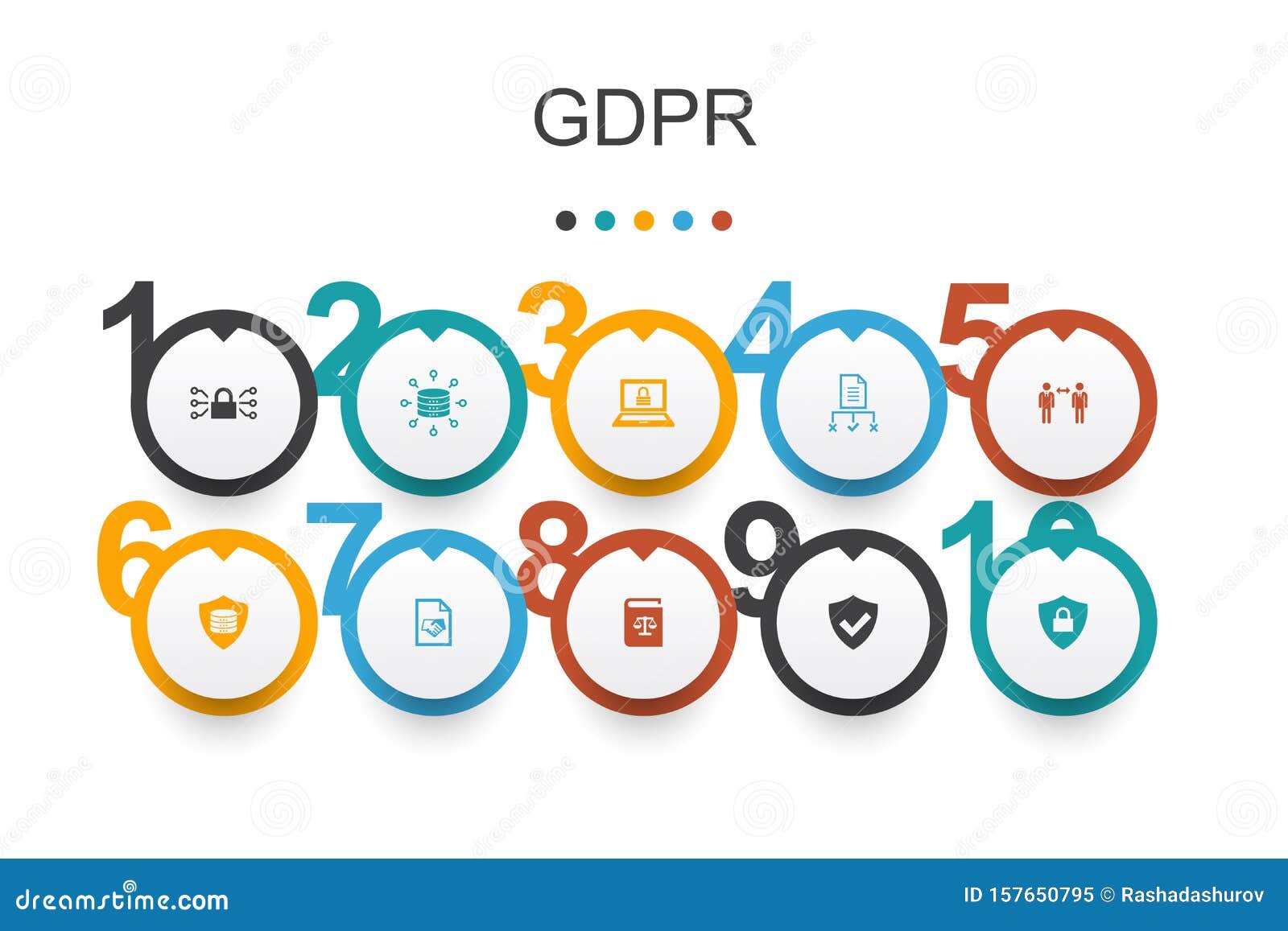 GDPR

1
2
3
4
5
6
7
8
9
10

dreamstime.com

ID 157650795 © Rashadashurov