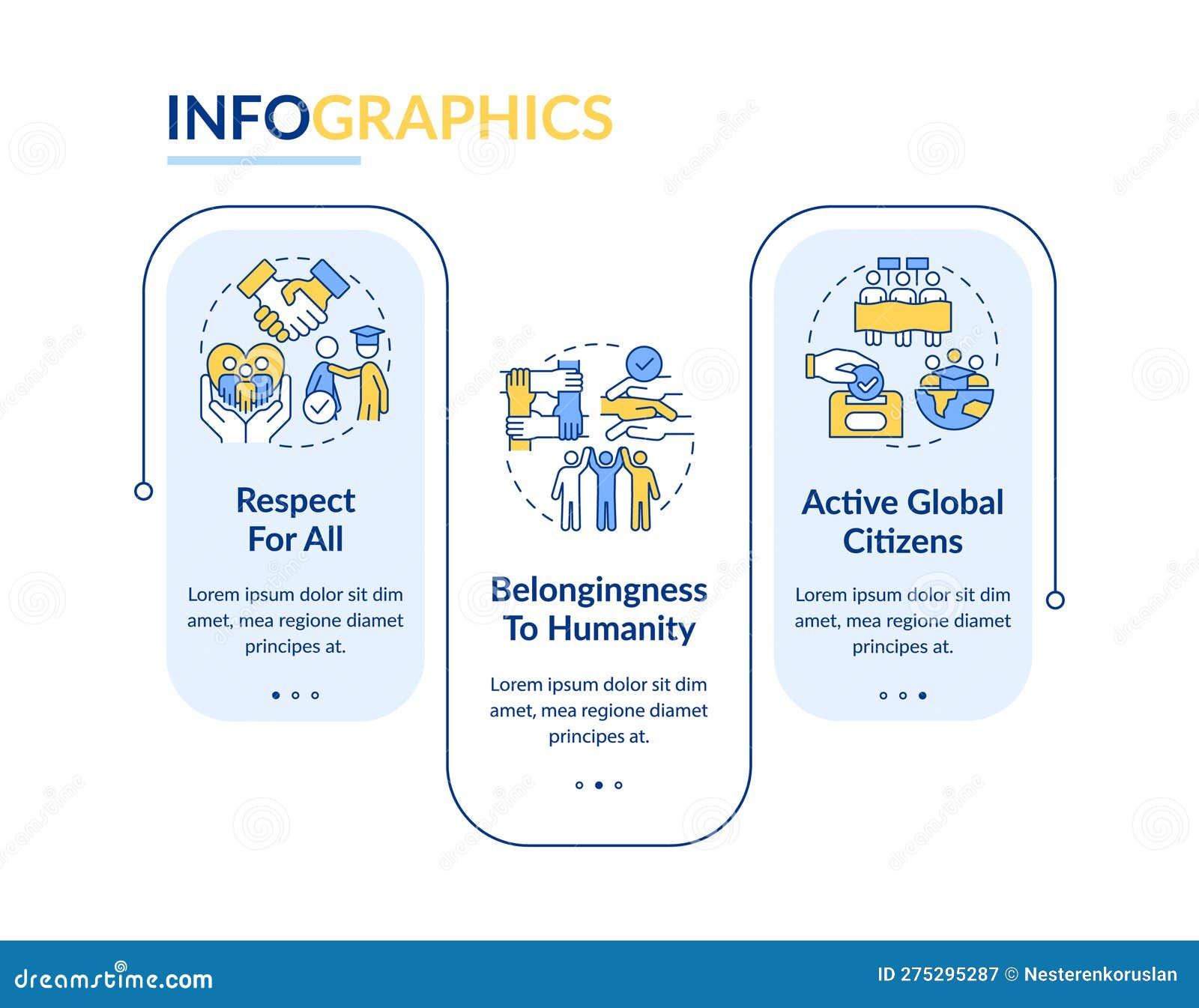 INFOGRAPHICS

Respect For All

Lorem ipsum dolor sit dim amet, mea regione diamet principes at.

Belongingness To Humanity

Lorem ipsum dolor sit dim amet, mea regione diamet principes at.

Active Global Citizens

Lorem ipsum dolor sit dim amet, mea regione diamet principes at.

dreamstime.com

ID 275295287 © Nesterenkoruslan