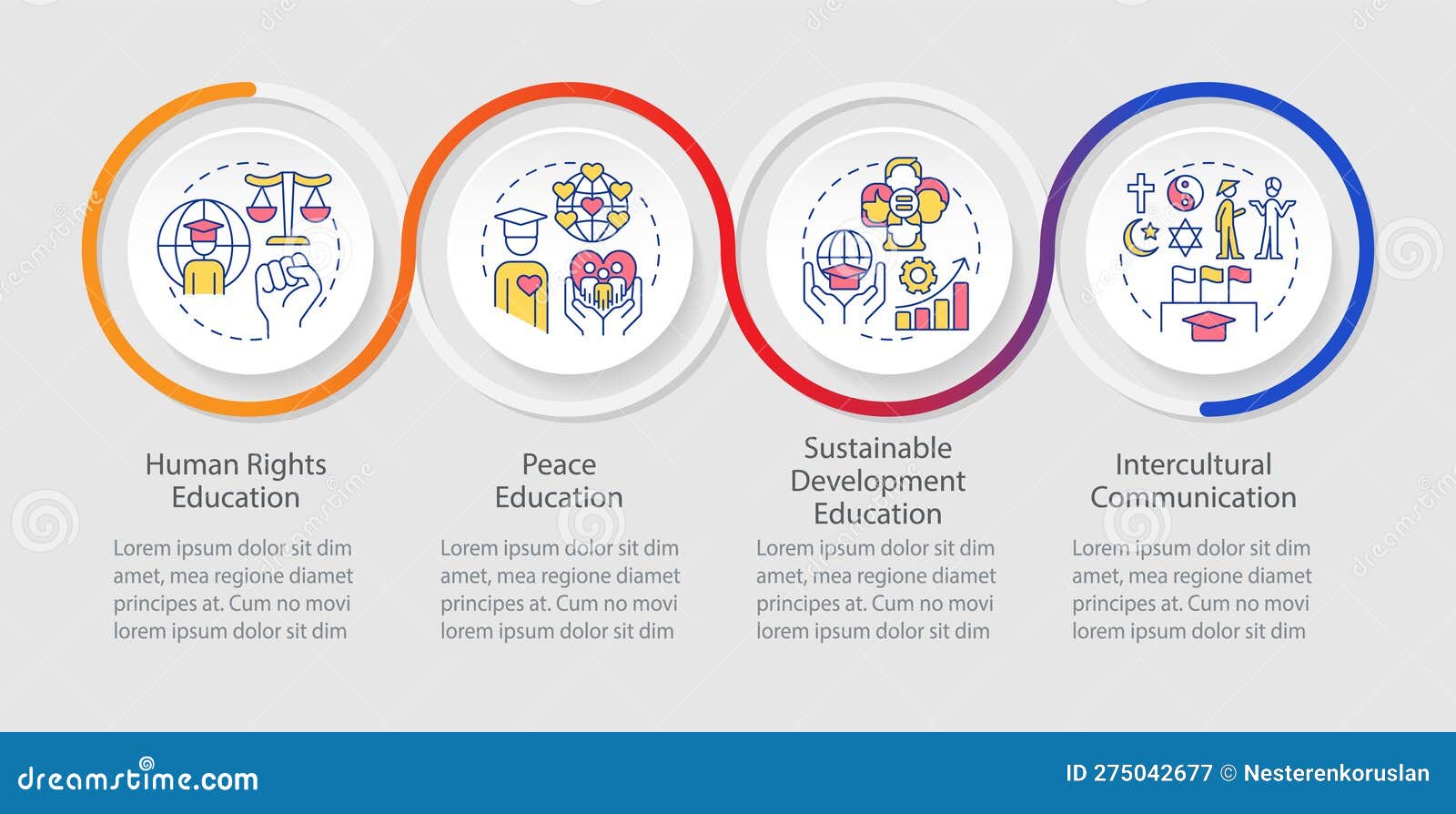 Human Rights Education

Lorem ipsum dolor sit dim amet, mea regione diamet principes at. Cum no movi lorem ipsum dolor sit dim

Peace Education

Lorem ipsum dolor sit dim amet, mea regione diamet principes at. Cum no movi lorem ipsum dolor sit dim

Sustainable Development Education

Lorem ipsum dolor sit dim amet, mea regione diamet principes at. Cum no movi lorem ipsum dolor sit dim

Intercultural Communication

Lorem ipsum dolor sit dim amet, mea regione diamet principes at. Cum no movi lorem ipsum dolor sit dim

dreamstime.com

ID 275042677 © Nesterenkoruslan