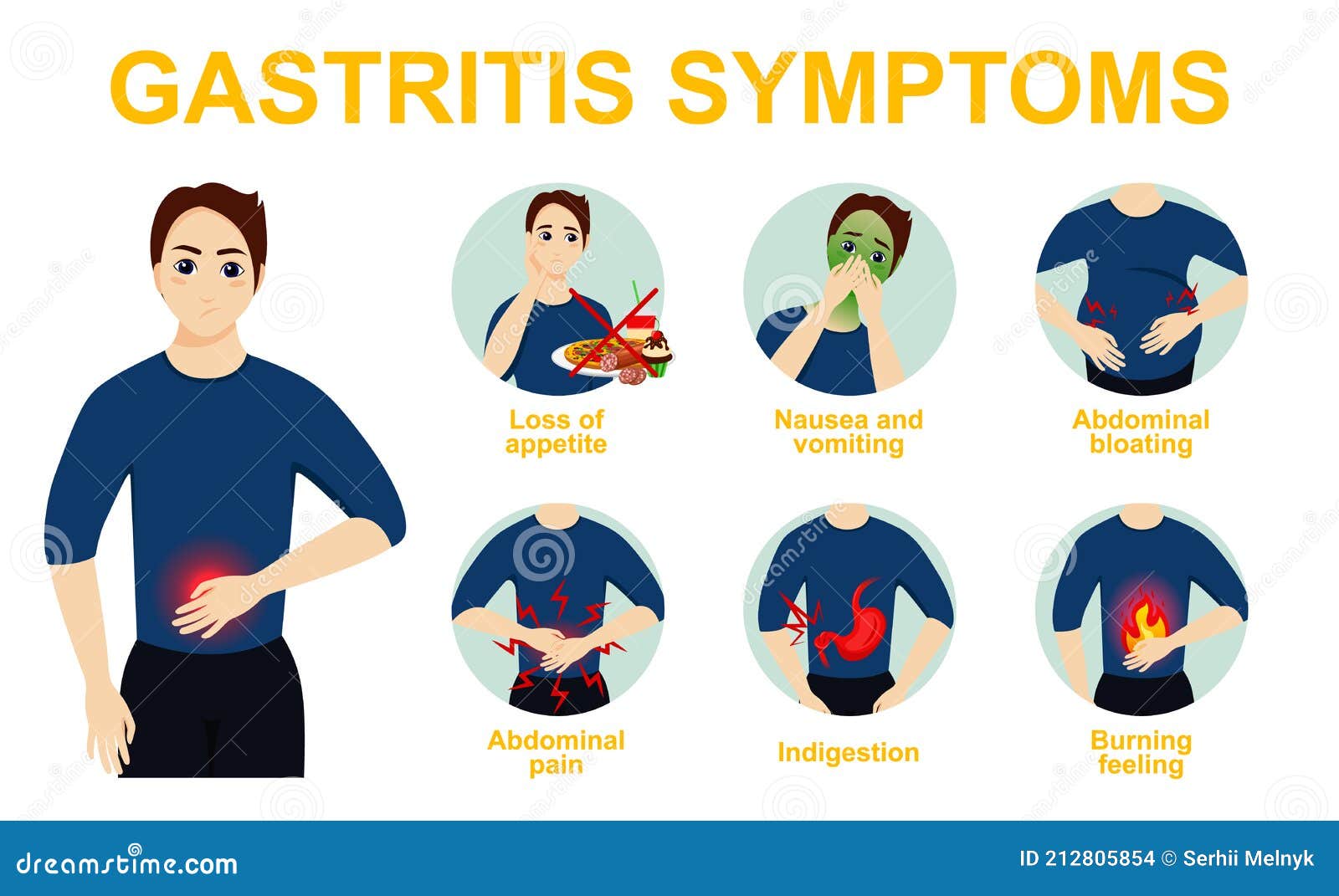 GASTRITIS SYMPTOMS

Loss of appetite

Nausea and vomiting

Abdominal bloating

Abdominal pain

Indigestion

Burning feeling

dreamstime.com

ID 212805854 © Serhii Melnyk