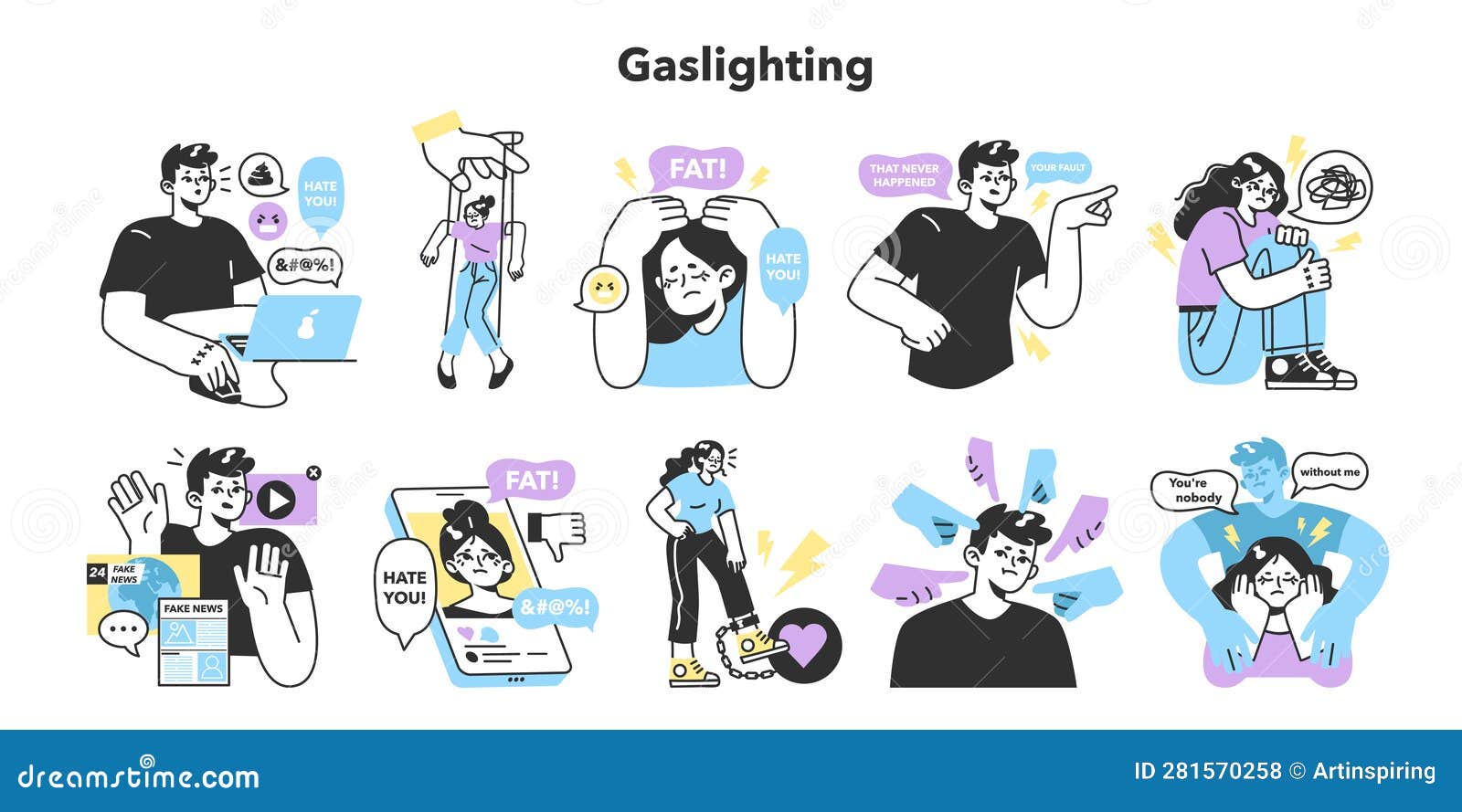 Gaslighting

HATE YOU!

&#@%!

FAT!

HATE YOU!

THAT NEVER HAPPENED

YOUR FAULT

24 FAKE NEWS

FAKE NEWS

FAT!

HATE YOU!

&#@%!

You're nobody

without me

dreamstime.com

ID 281570258 © Artinspiring