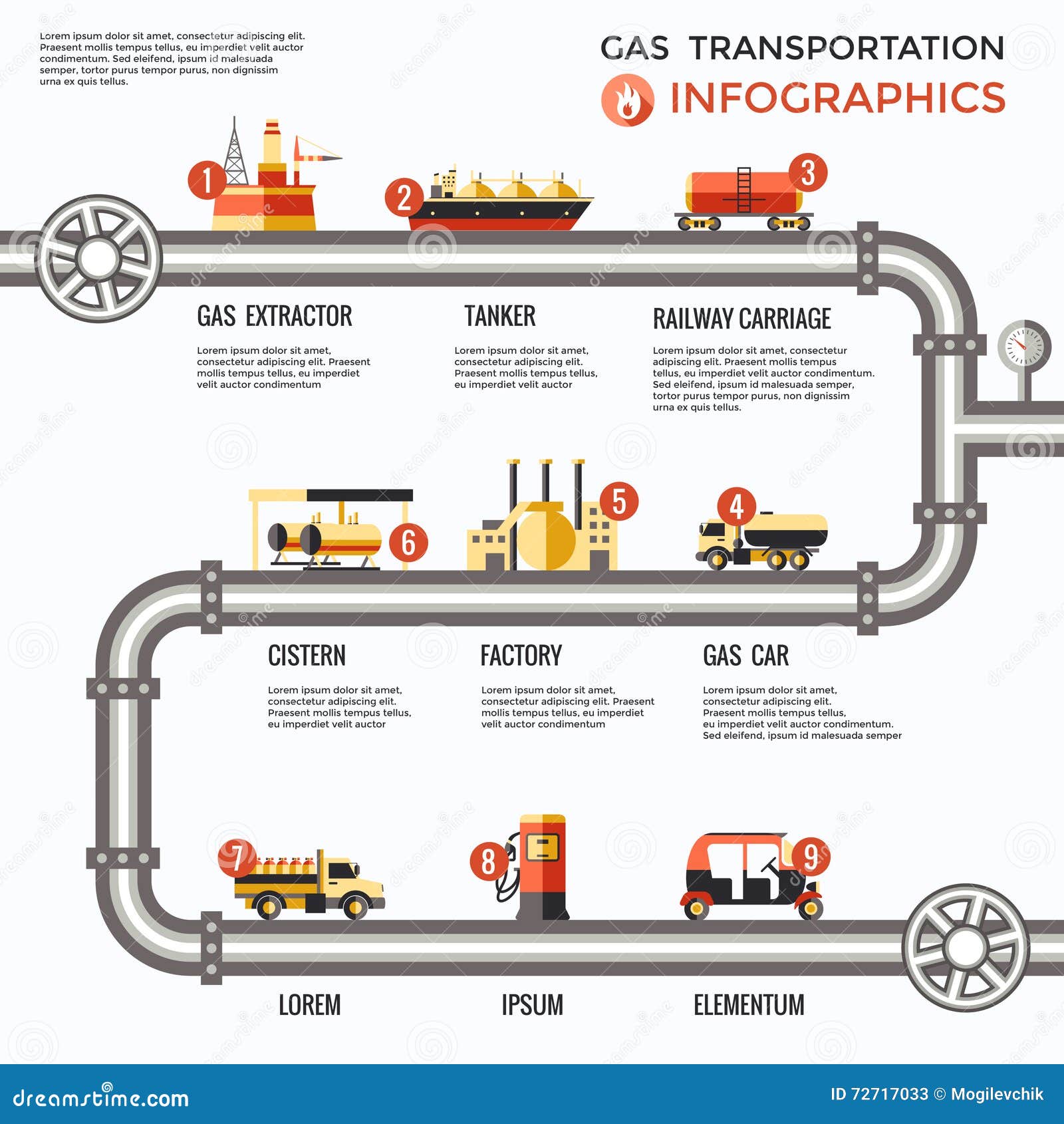 Lorem ipsum dolor sit amet, consectetur adipiscing elit. Praesent mollis tempus tellus, eu imperdiet velit auctor condimentum. Sed eleifend, ipsum id malesuada semper, tortor purus tempor purus, non dignissim urna ex quis tellus.

GAS TRANSPORTATION

INFOGRAPHICS

1

2

3

GAS EXTRACTOR

Lorem ipsum dolor sit amet, consectetur adipiscing elit. Praesent mollis tempus tellus, eu imperdiet velit auctor condimentum

TANKER

Lorem ipsum dolor sit amet, consectetur adipiscing elit. Praesent mollis tempus tellus, eu imperdiet velit auctor

RAILWAY CARRIAGE

Lorem ipsum dolor sit amet, consectetur adipiscing elit. Praesent mollis tempus tellus, eu imperdiet velit auctor condimentum. Sed eleifend, ipsum id malesuada semper, tortor purus tempor purus, non dignissim urna ex quis tellus.

6

5

4

CISTERN

Lorem ipsum dolor sit amet, consectetur adipiscing elit. Praesent mollis tempus tellus, eu imperdiet velit auctor

FACTORY

Lorem ipsum dolor sit amet, consectetur adipiscing elit. Praesent mollis tempus tellus, eu imperdiet velit auctor condimentum

GAS CAR

Lorem ipsum dolor sit amet, consectetur adipiscing elit. Praesent mollis tempus tellus, eu imperdiet velit auctor condimentum. Sed eleifend, ipsum id malesuada semper

7

8

9

LOREM

IPSUM

ELEMENTUM

dreamstime.com

ID 72717033 © Mogilevchik