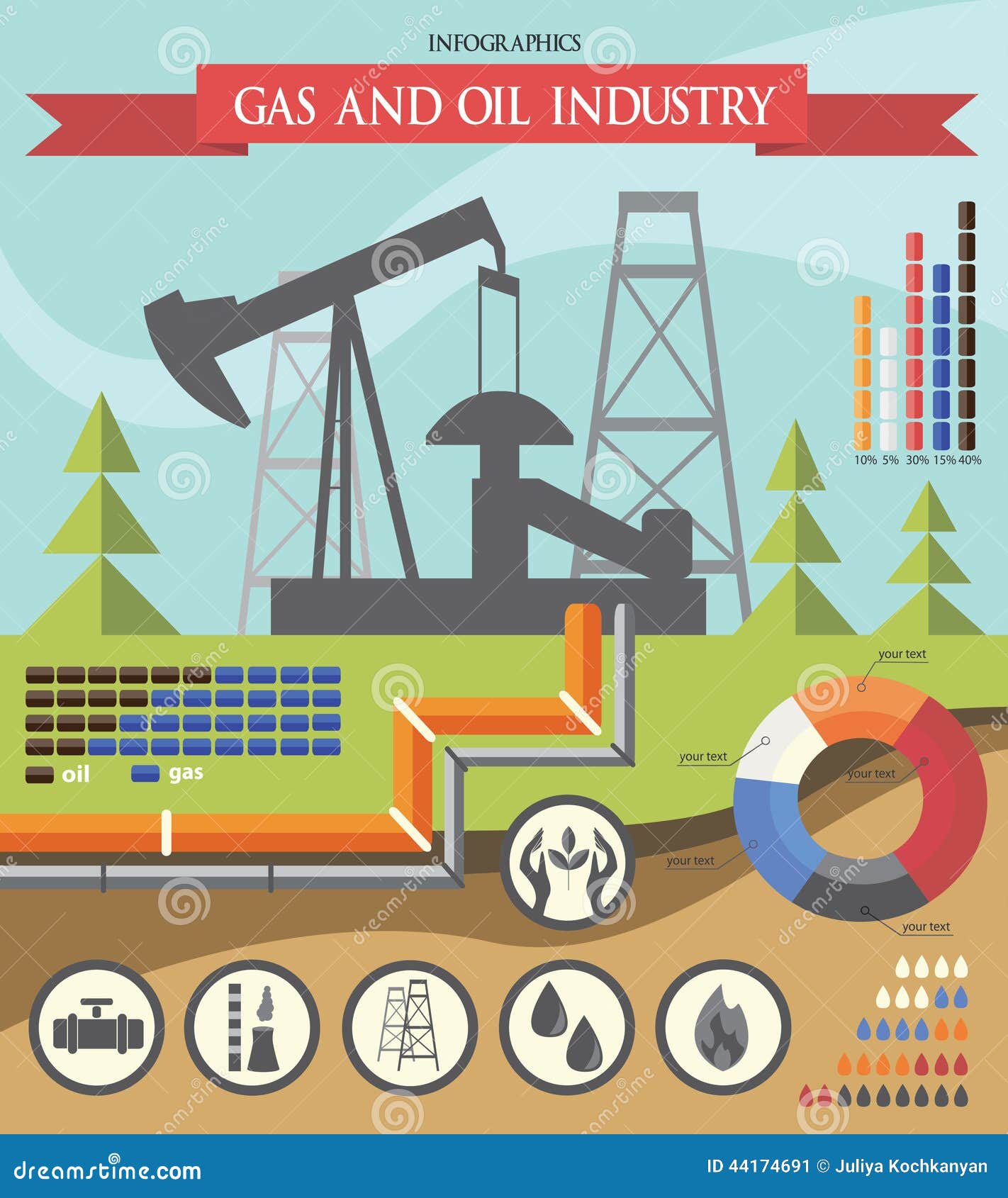 INFOGRAPHICS

GAS AND OIL INDUSTRY

10% 5% 30% 15% 40%

oil gas

your text

your text

your text

your text

your text

dreamstime.com

ID 44174691 © Juliya Kochkanyan