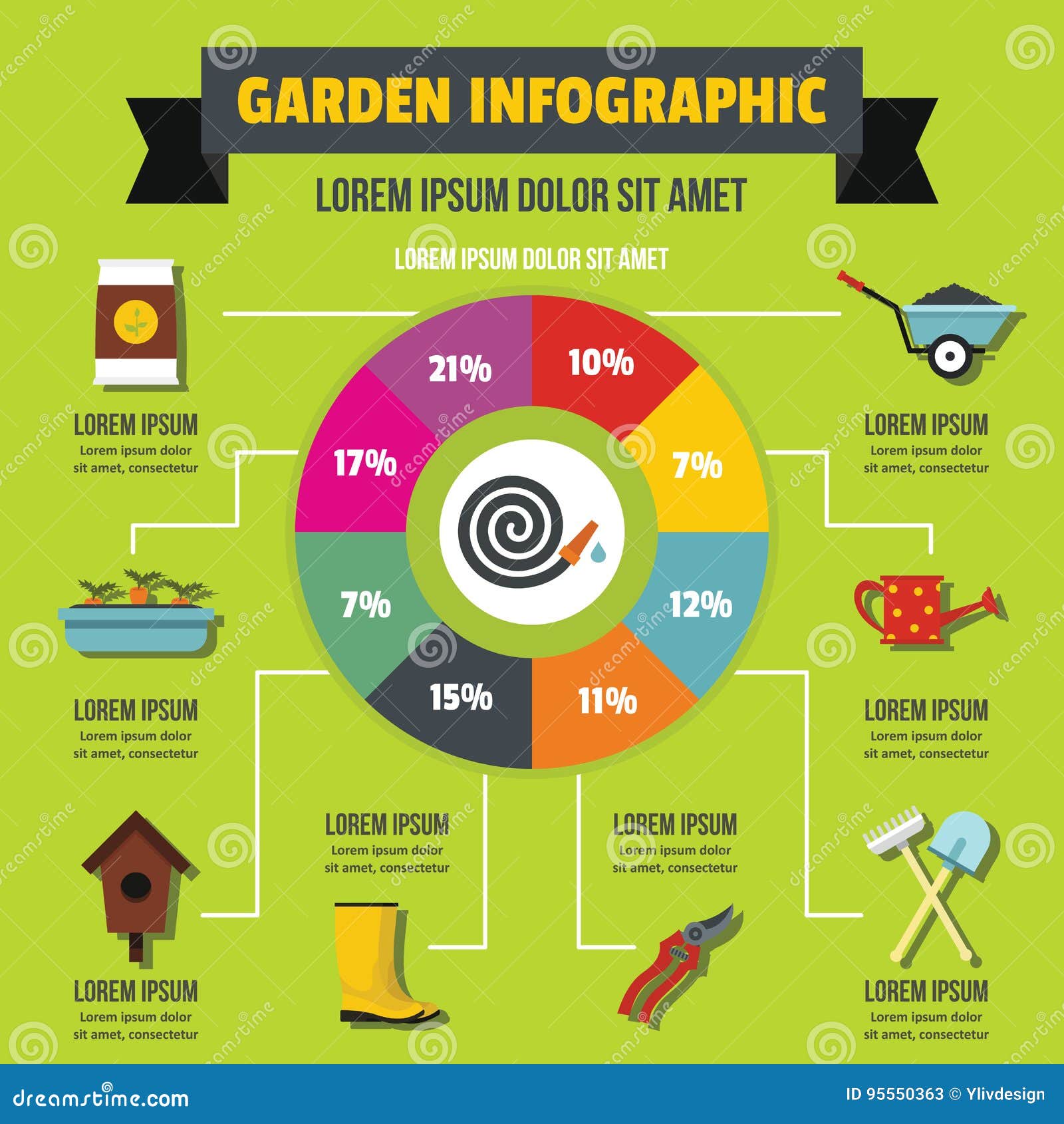 GARDEN INFOGRAPHIC

LOREM IPSUM DOLOR SIT AMET

LOREM IPSUM DOLOR SIT AMET

21%
10%
17%
7%
7%
12%
15%
11%

LOREM IPSUM
Lorem ipsum dolor sit amet, consectetur

LOREM IPSUM
Lorem ipsum dolor sit amet, consectetur

LOREM IPSUM
Lorem ipsum dolor sit amet, consectetur

LOREM IPSUM
Lorem ipsum dolor sit amet, consectetur

LOREM IPSUM
Lorem ipsum dolor sit amet, consectetur

LOREM IPSUM
Lorem ipsum dolor sit amet, consectetur

LOREM IPSUM
Lorem ipsum dolor sit amet, consectetur

LOREM IPSUM
Lorem ipsum dolor sit amet, consectetur

dreamstime.com
ID 95550363 © Ylivdesign