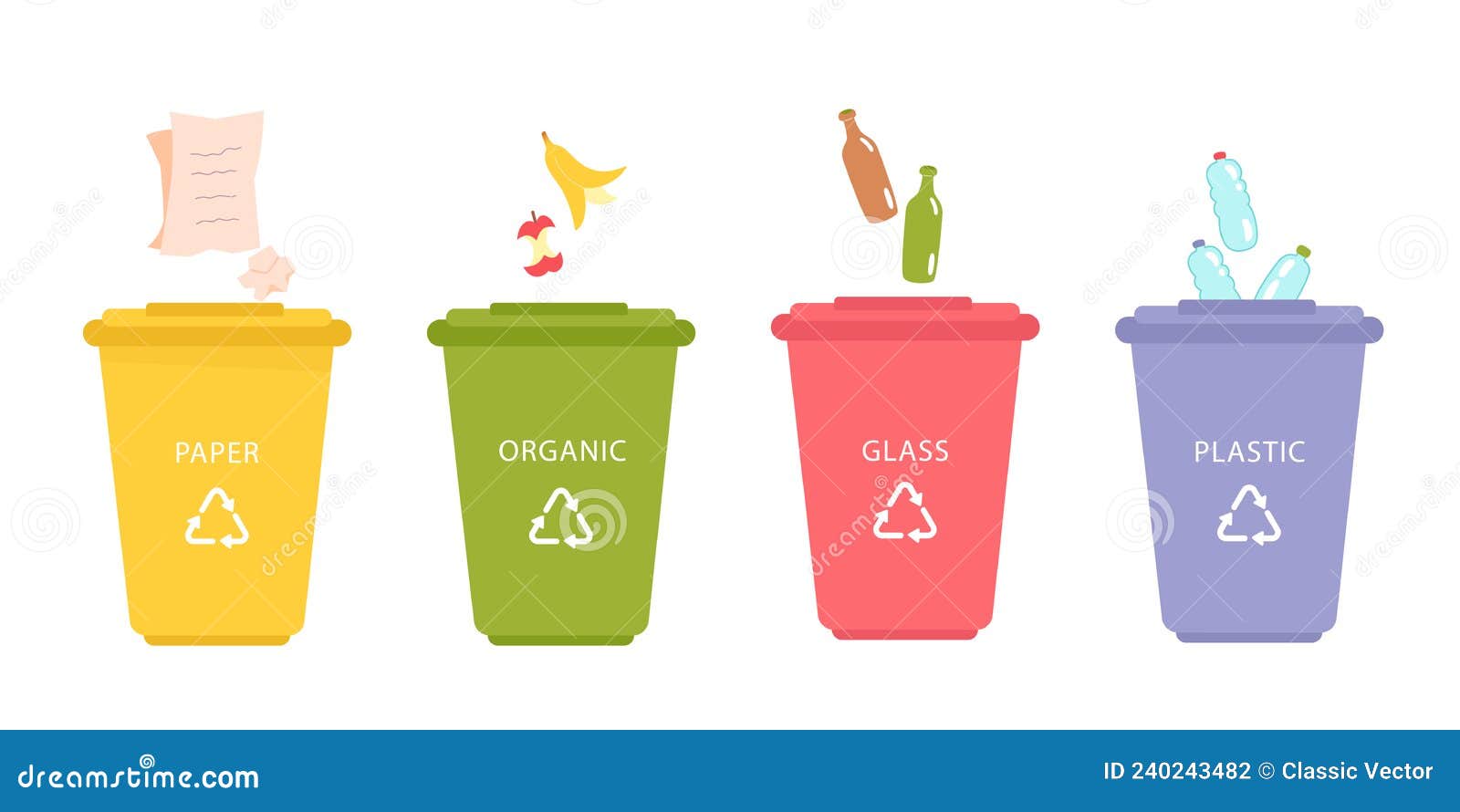 PAPER

ORGANIC

GLASS

PLASTIC

dreamstime.com

ID 240243482 © Classic Vector