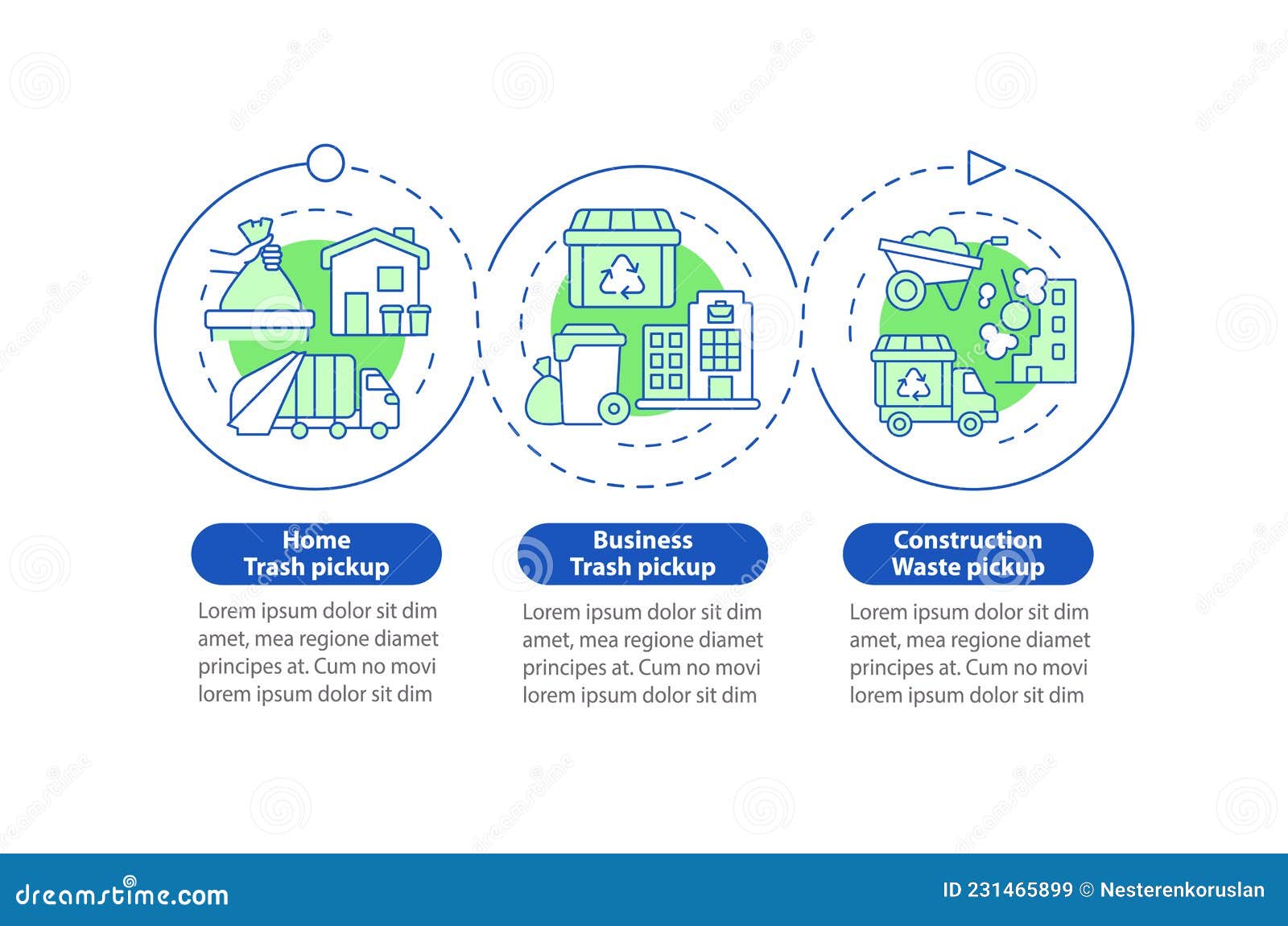 Home Trash pickup

Lorem ipsum dolor sit dim amet, mea regione diamet principes at. Cum no movi lorem ipsum dolor sit dim

Business Trash pickup

Lorem ipsum dolor sit dim amet, mea regione diamet principes at. Cum no movi lorem ipsum dolor sit dim

Construction Waste pickup

Lorem ipsum dolor sit dim amet, mea regione diamet principes at. Cum no movi lorem ipsum dolor sit dim

dreamstime.com

ID 231465899 © Nesterenkoruslan