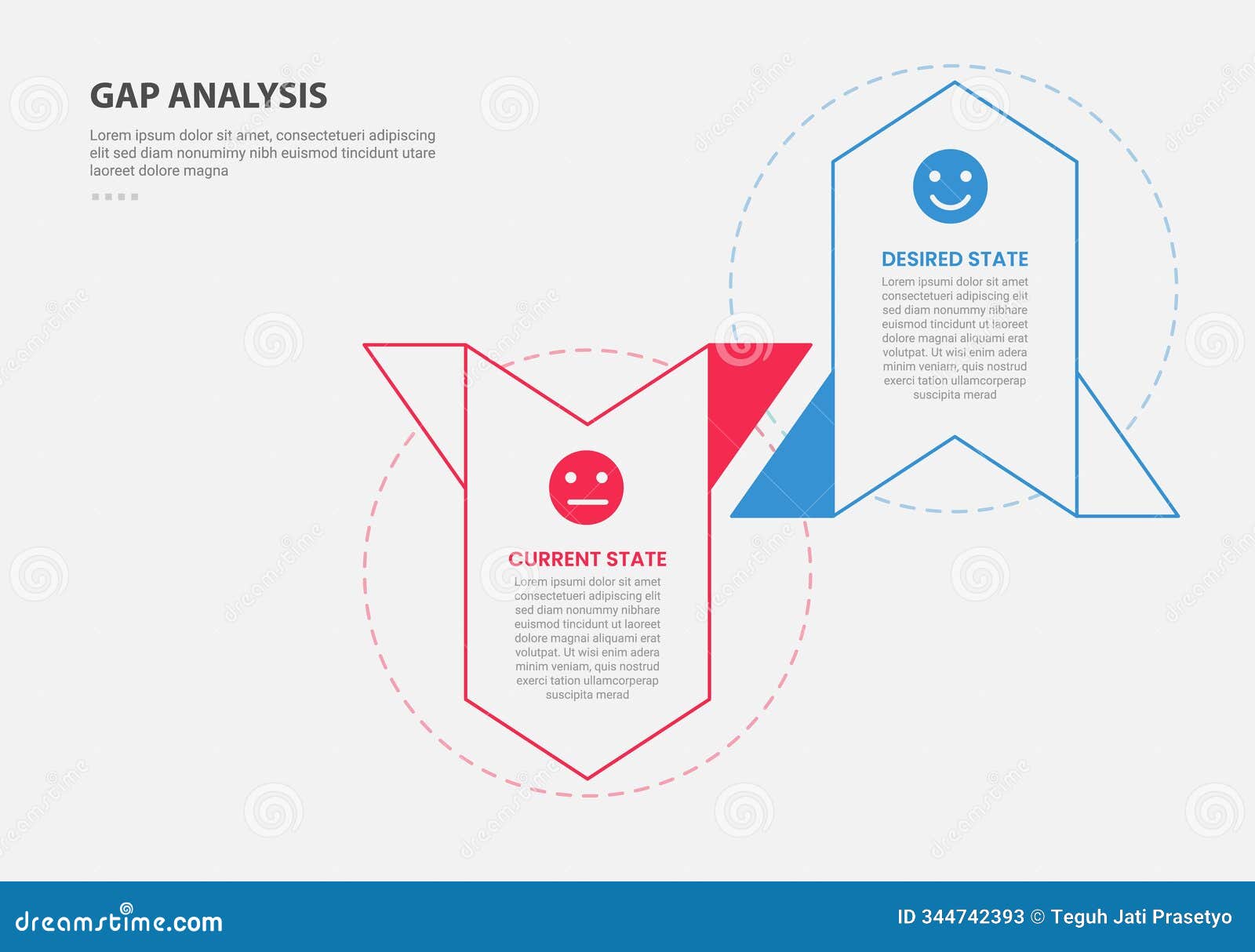 GAP ANALYSIS

Lorem ipsum dolor sit amet, consectetueri adipiscing elit sed diam nonumimy nibh euismod tincidunt utare laoreet dolore magna

DESIRED STATE

Lorem ipsumi dolor sit amet consectetueri adipiscing elit sed diam nonummy nibhare euismod tincidunt ut laoreet dolore magnai aliquami erat volutpat. Ut wisi enim adera minim veniam, quis nostrud exerci tation ullamcorperap suscipita merad

CURRENT STATE

Lorem ipsumi dolor sit amet consectetueri adipiscing elit sed diam nonummy nibhare euismod tincidunt ut laoreet dolore magnai aliquami erat volutpat. Ut wisi enim adera minim veniam, quis nostrud exerci tation ullamcorperap suscipita merad

dreamstime.com

ID 344742393 © Teguh Jati Prasetyo