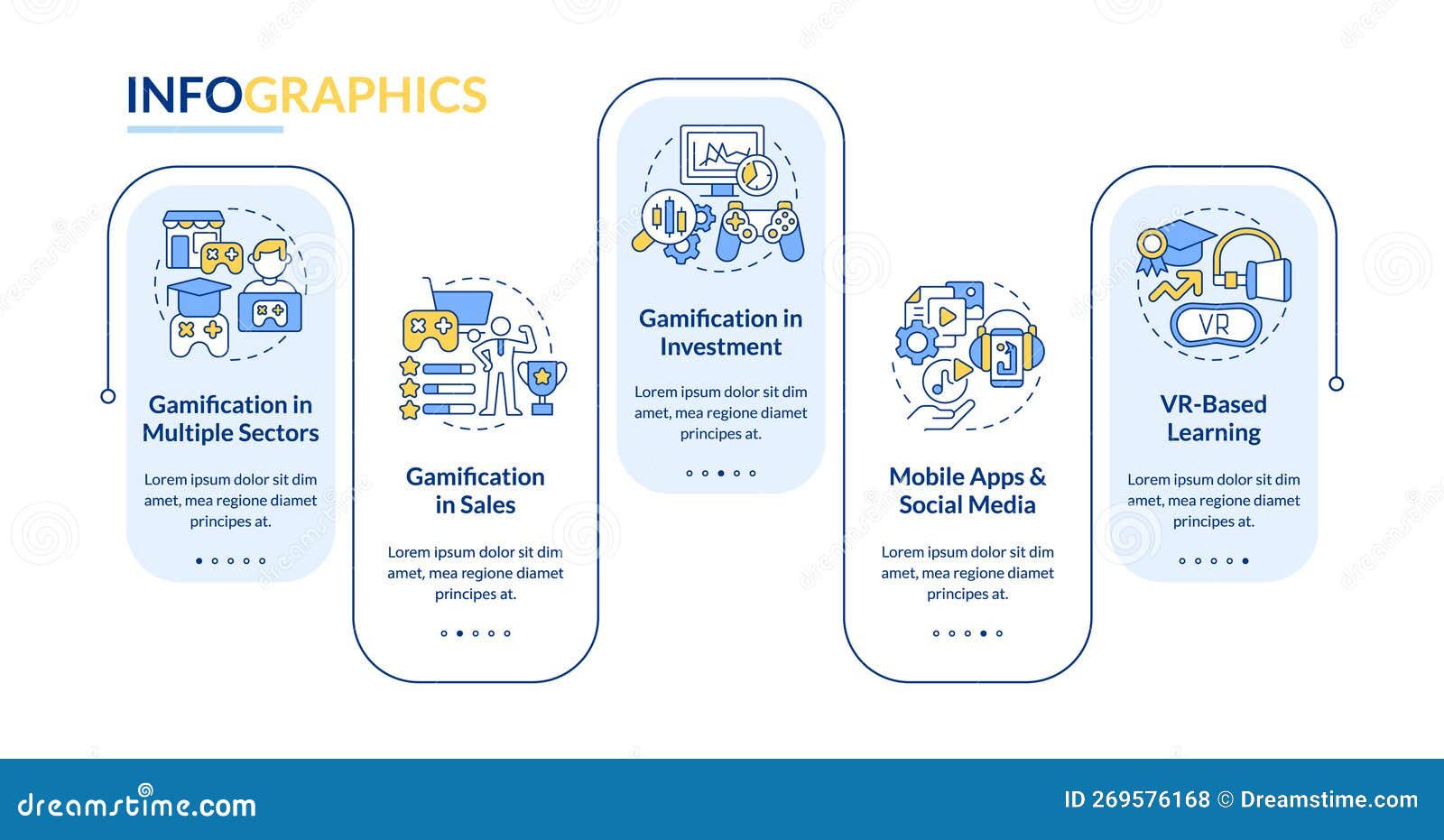 INFOGRAPHICS

Gamification in Multiple Sectors

Lorem ipsum dolor sit dim amet, mea regione diamet principes at.

Gamification in Sales

Lorem ipsum dolor sit dim amet, mea regione diamet principes at.

Gamification in Investment

Lorem ipsum dolor sit dim amet, mea regione diamet principes at.

Mobile Apps & Social Media

Lorem ipsum dolor sit dim amet, mea regione diamet principes at.

VR

VR-Based Learning

Lorem ipsum dolor sit dim amet, mea regione diamet principes at.

dreamstime.com

ID 269576168 © Dreamstime.com