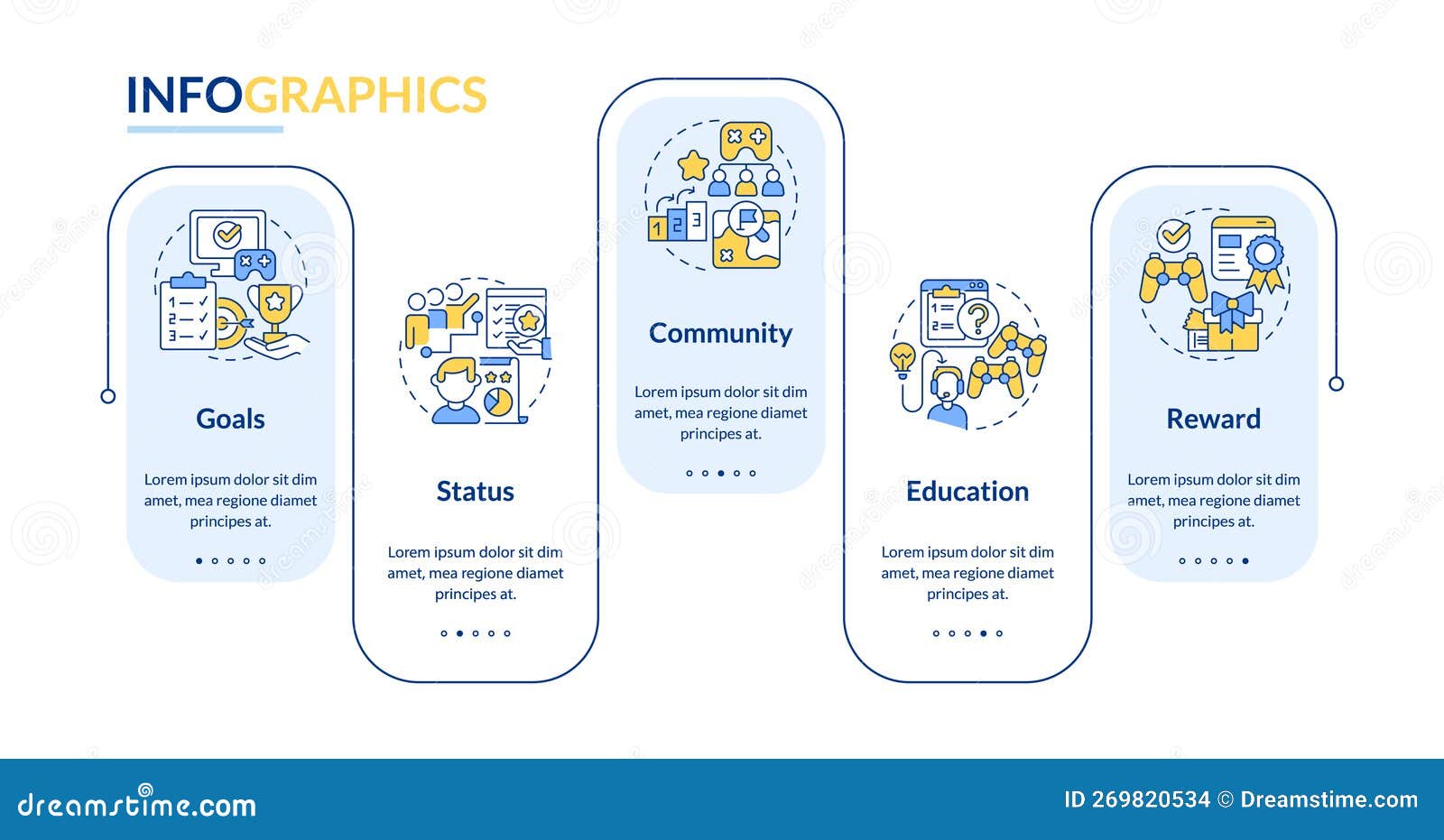 INFOGRAPHICS

Goals

Lorem ipsum dolor sit dim amet, mea regione diamet principes at.

Status

Lorem ipsum dolor sit dim amet, mea regione diamet principes at.

Community

Lorem ipsum dolor sit dim amet, mea regione diamet principes at.

Education

Lorem ipsum dolor sit dim amet, mea regione diamet principes at.

Reward

Lorem ipsum dolor sit dim amet, mea regione diamet principes at.

dreamstime.com

ID 269820534 © Dreamstime.com