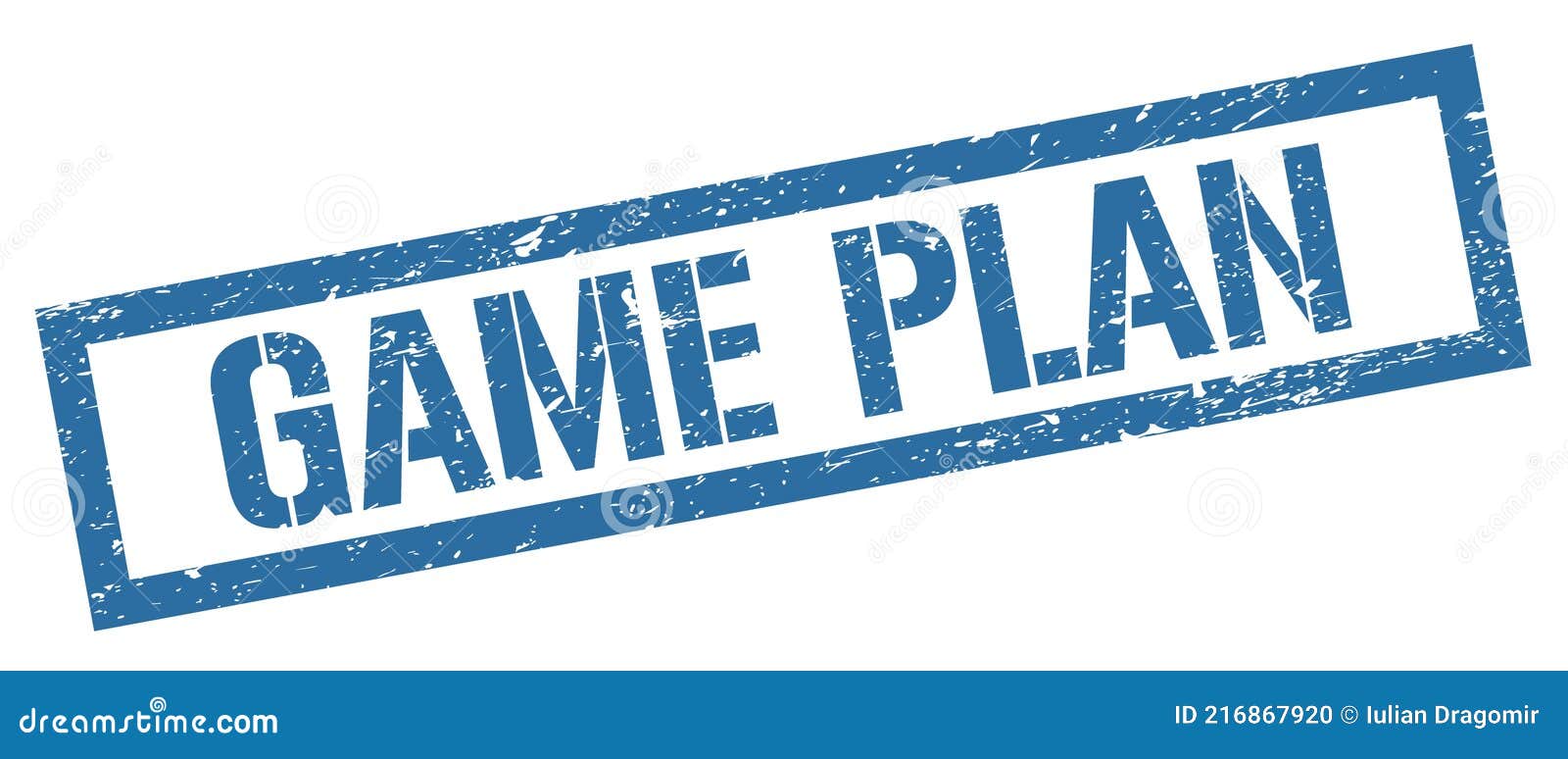 GAME PLAN

dreamstime.com

ID 216867920 © Iulian Dragomir