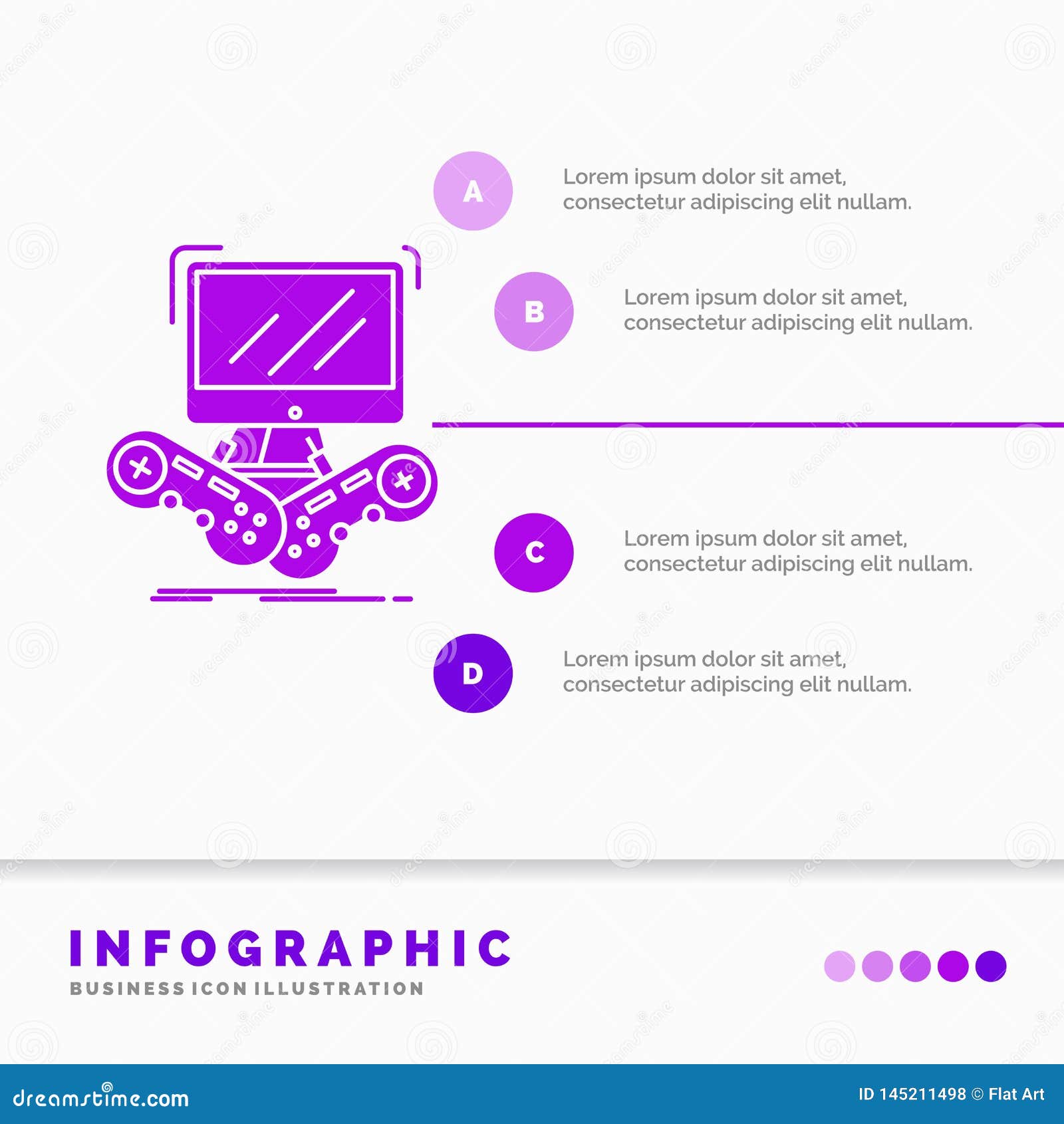 A

Lorem ipsum dolor sit amet, consectetur adipiscing elit nullam.

B

Lorem ipsum dolor sit amet, consectetur adipiscing elit nullam.

C

Lorem ipsum dolor sit amet, consectetur adipiscing elit nullam.

D

Lorem ipsum dolor sit amet, consectetur adipiscing elit nullam.

INFOGRAPHIC
BUSINESS ICON ILLUSTRATION

dreamstime.com

ID 145211498 © Flat Art